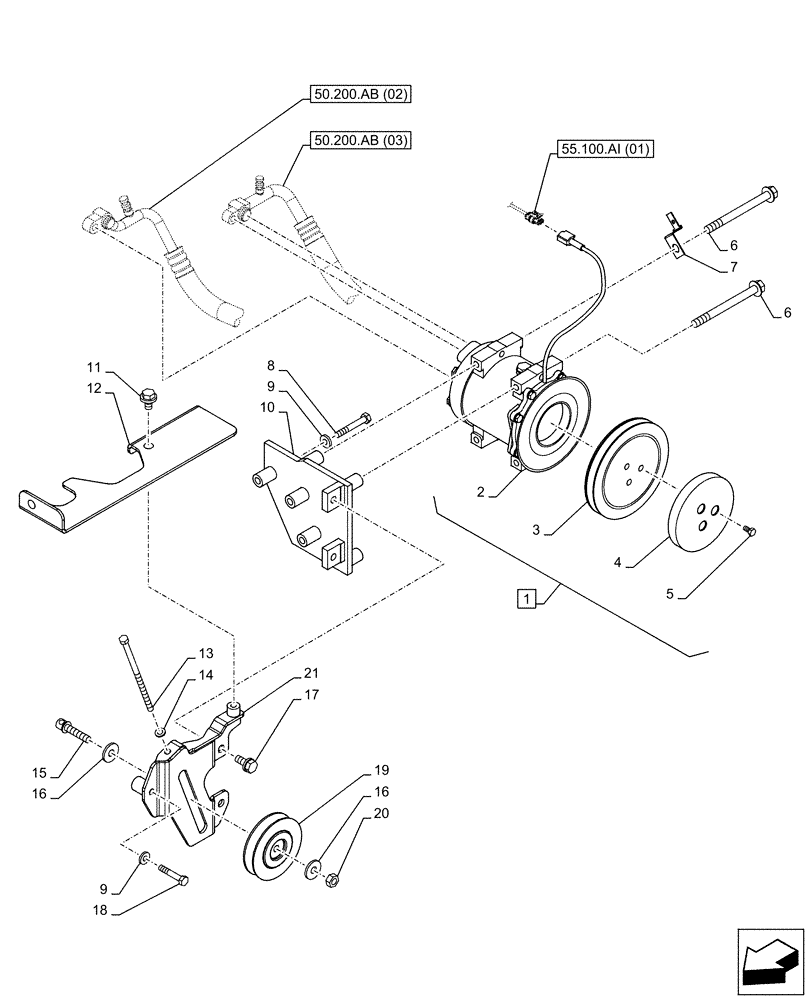 50.200.AB (02)
50.200.AB (03)
55.100.AI (01)
6
7
6
11
12
8
9
10
2
3
4
5
1
13
14
21
17
15
16
19
16
20
9
18