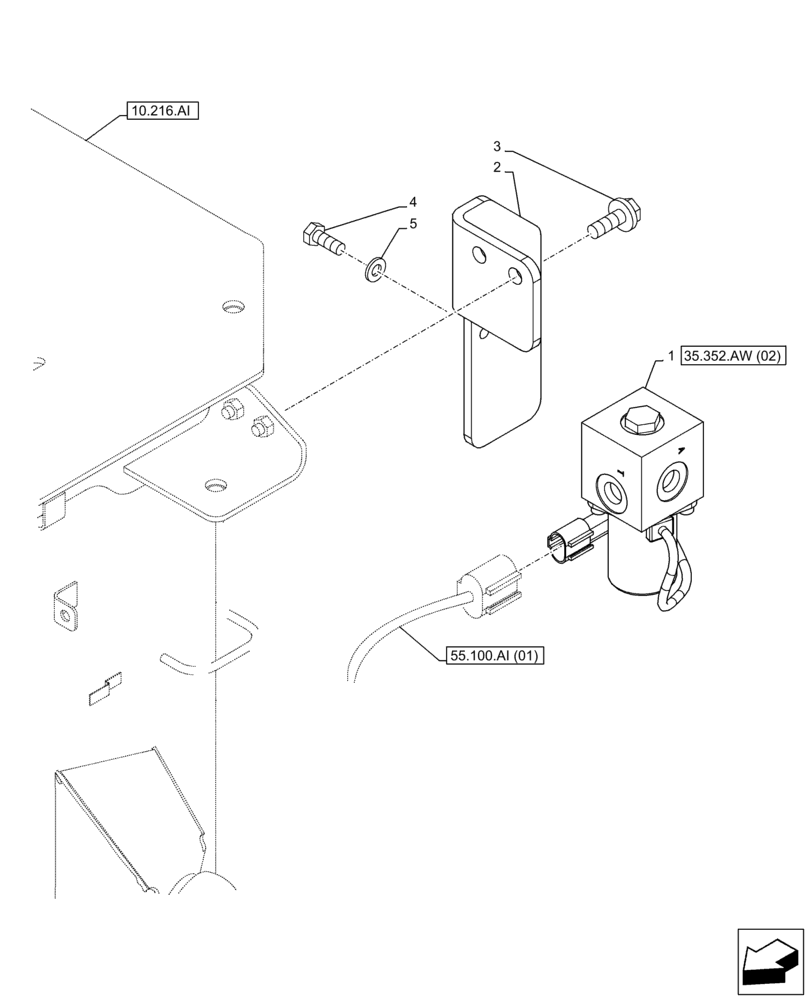 10.216.AI

3

2

4

5

1 35.352.AW (02)

55.100.AI (01)