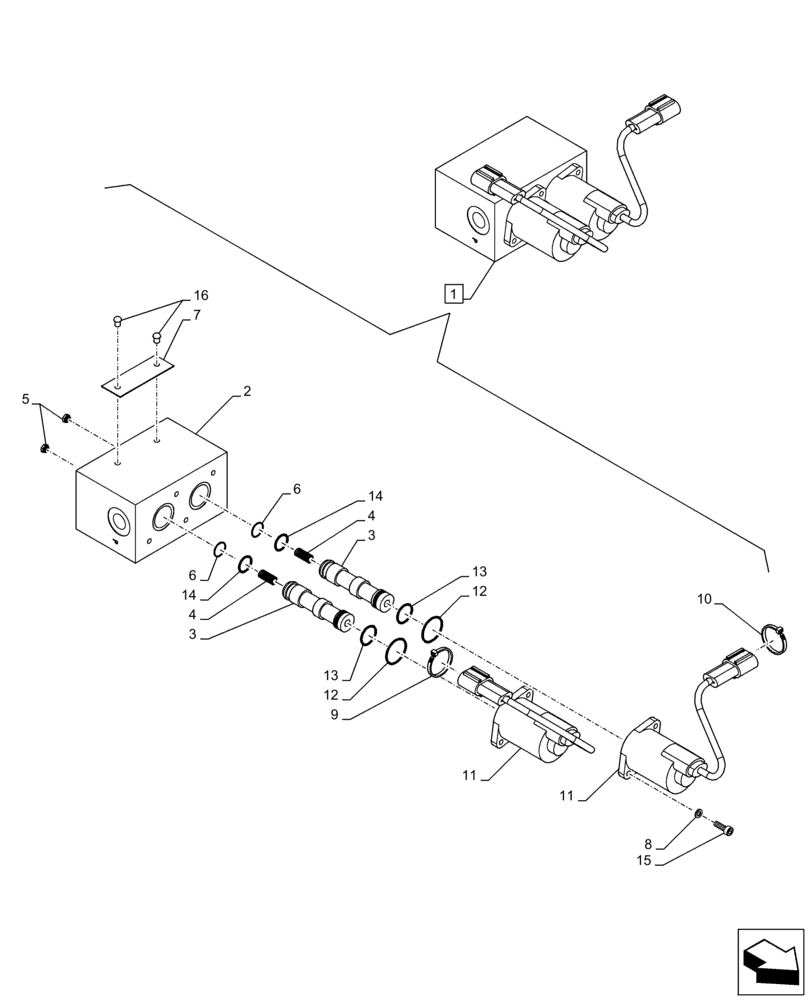 1

16
7
5
2
6
14
4
3
6
14
4
3
13
12
13
12
9
10
11
11
8
15