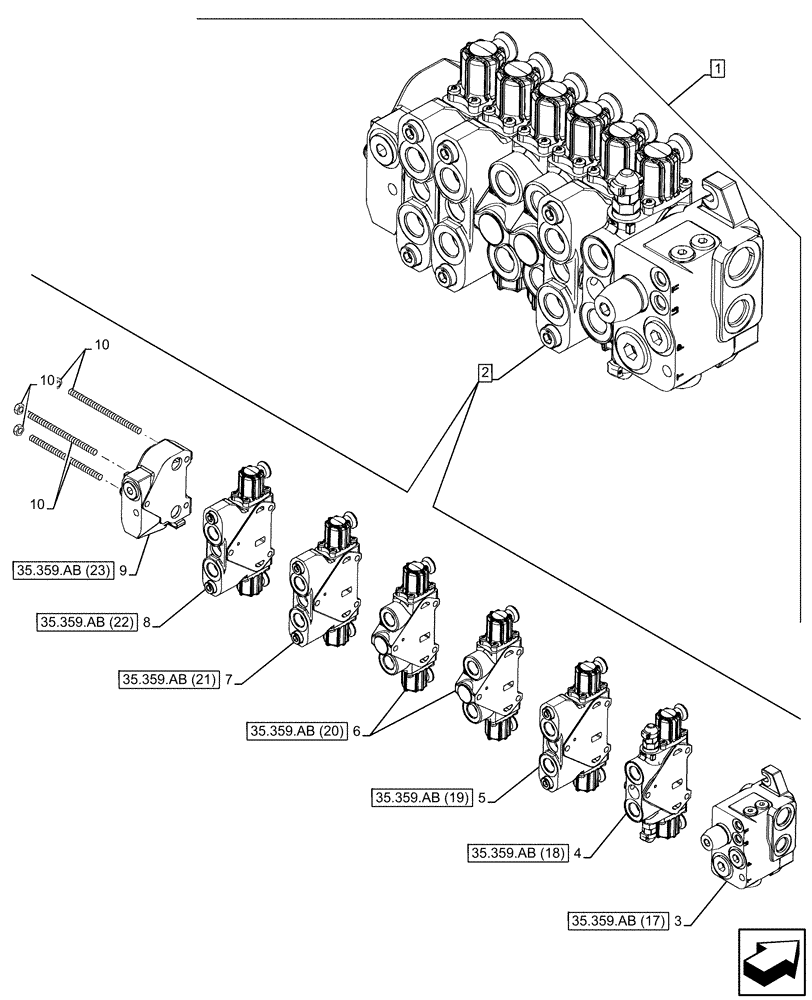 1

2

10

10

10

35.359.AB (23) 9

35.359.AB (22) 8

35.359.AB (21) 7

35.359.AB (20) 6

35.359.AB (19) 5

35.359.AB (18) 4

35.359.AB (17) 3