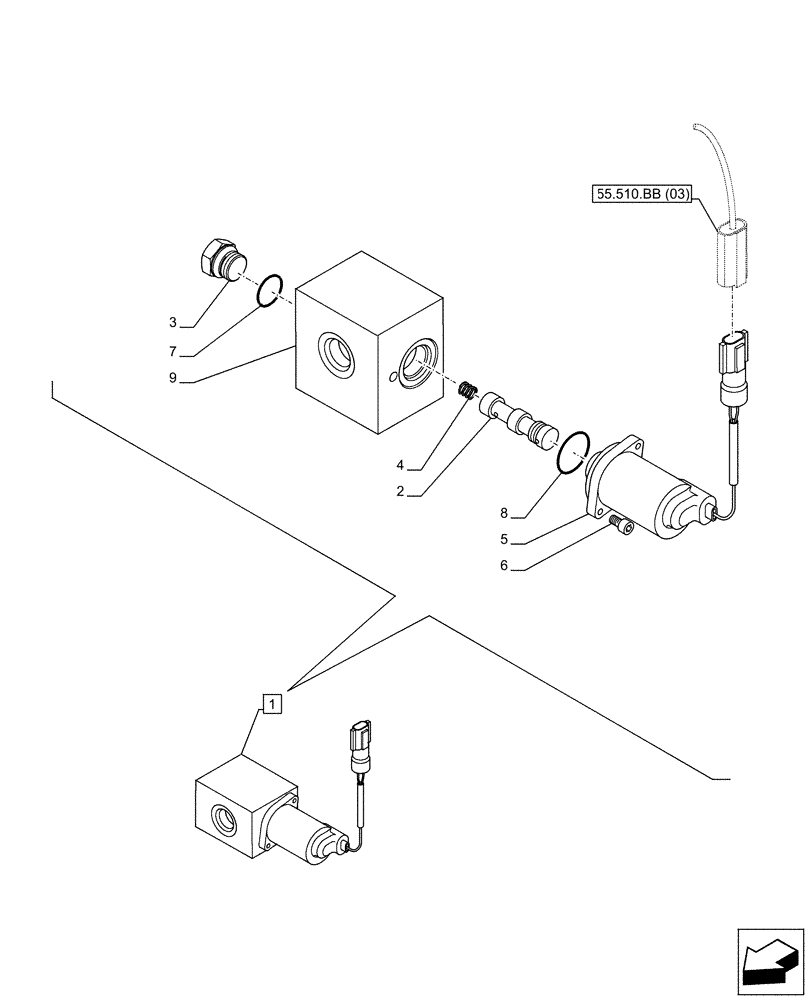 55.510.BB (03)

3
7
9
4
2
8
5
6

1