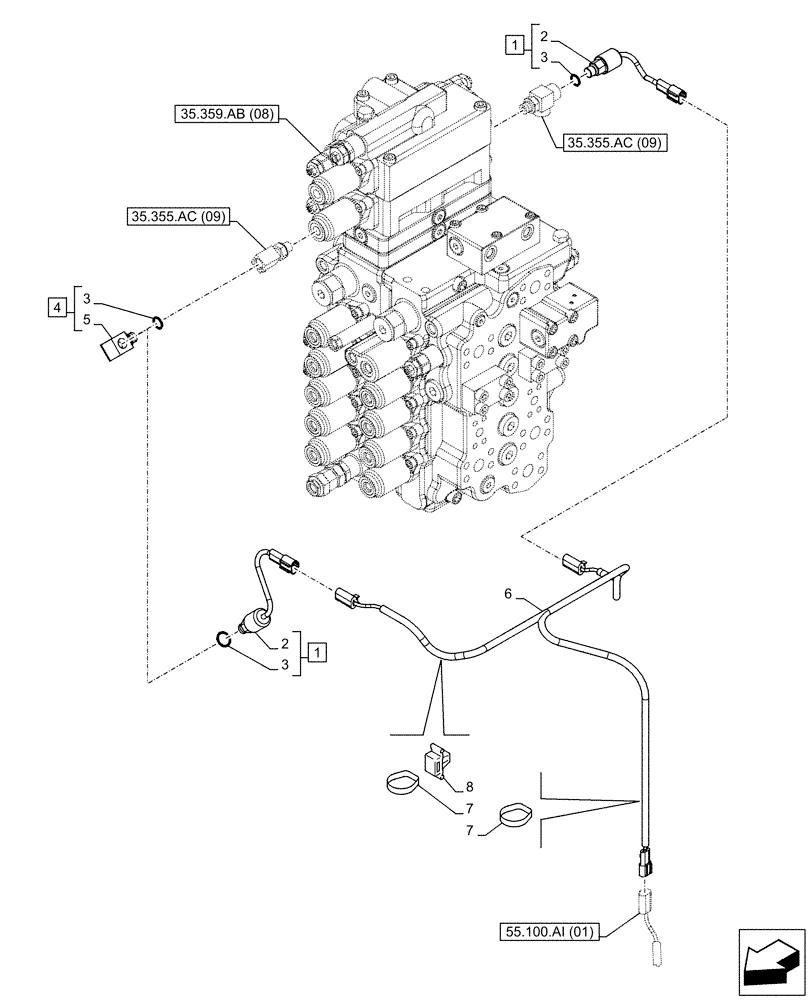 1
2
3
35.359.AB (08)
35.355.AC (09)
35.355.AC (09)
4
3
5
6
2
3
1
8
7
7
55.100.AI (01)