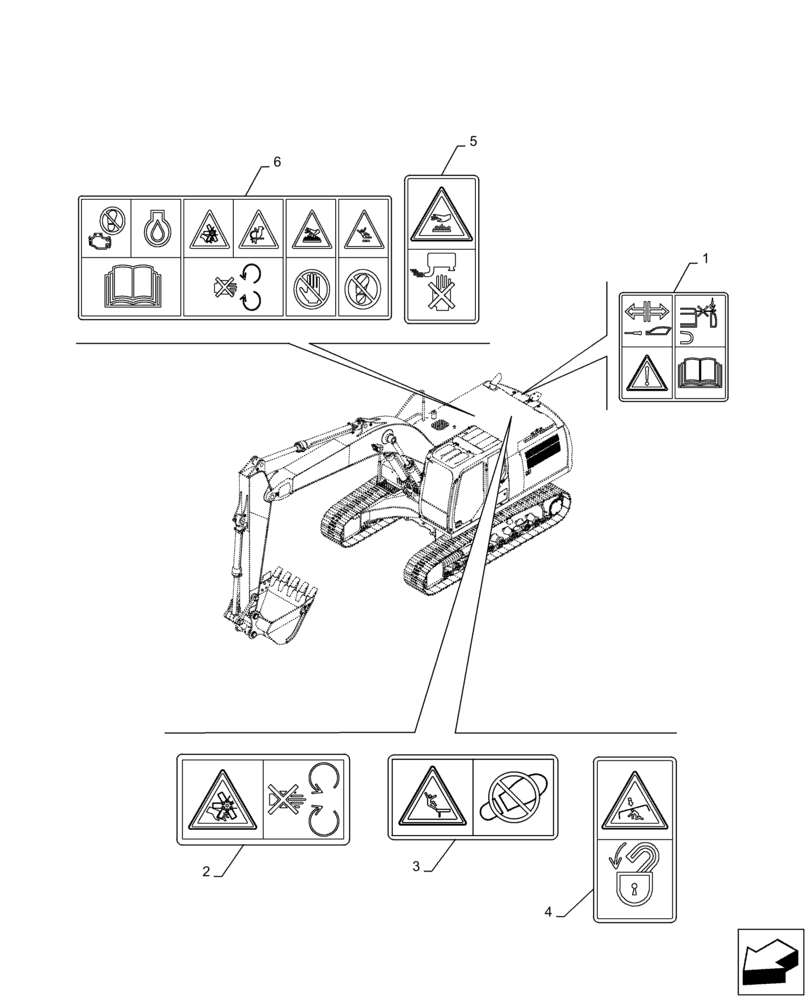 6
5
1
2
3
4