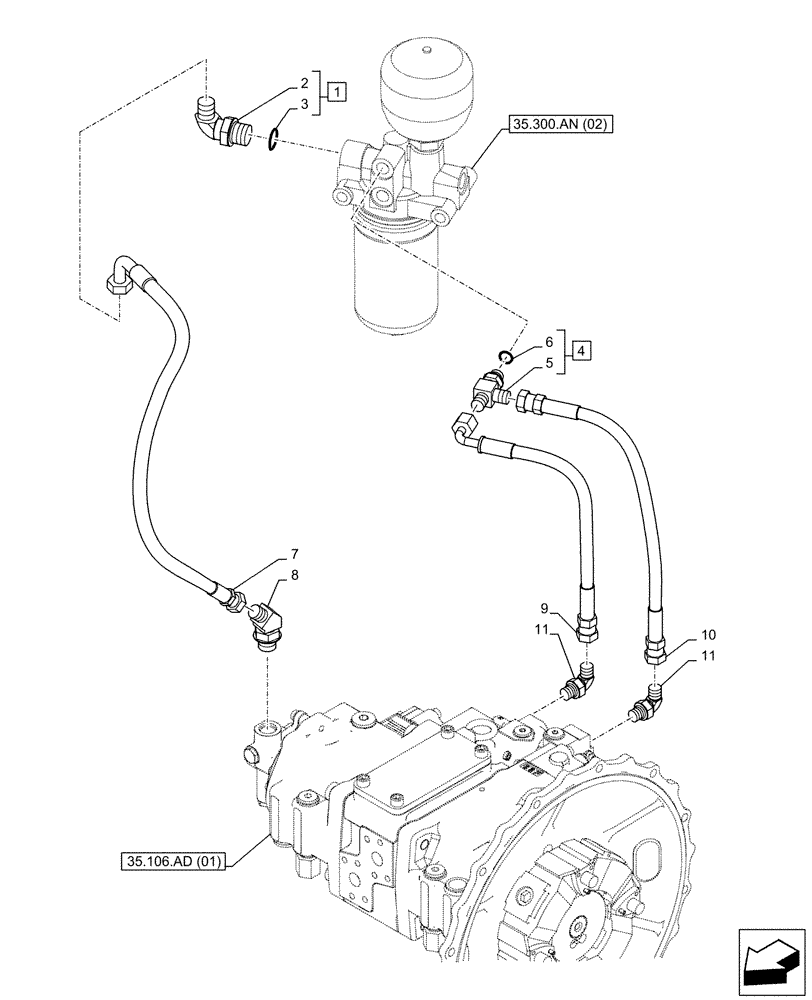 2
3
1
35.300.AN (02)
6
5
4
7
8
9
11
10
11
35.106.AD (01)