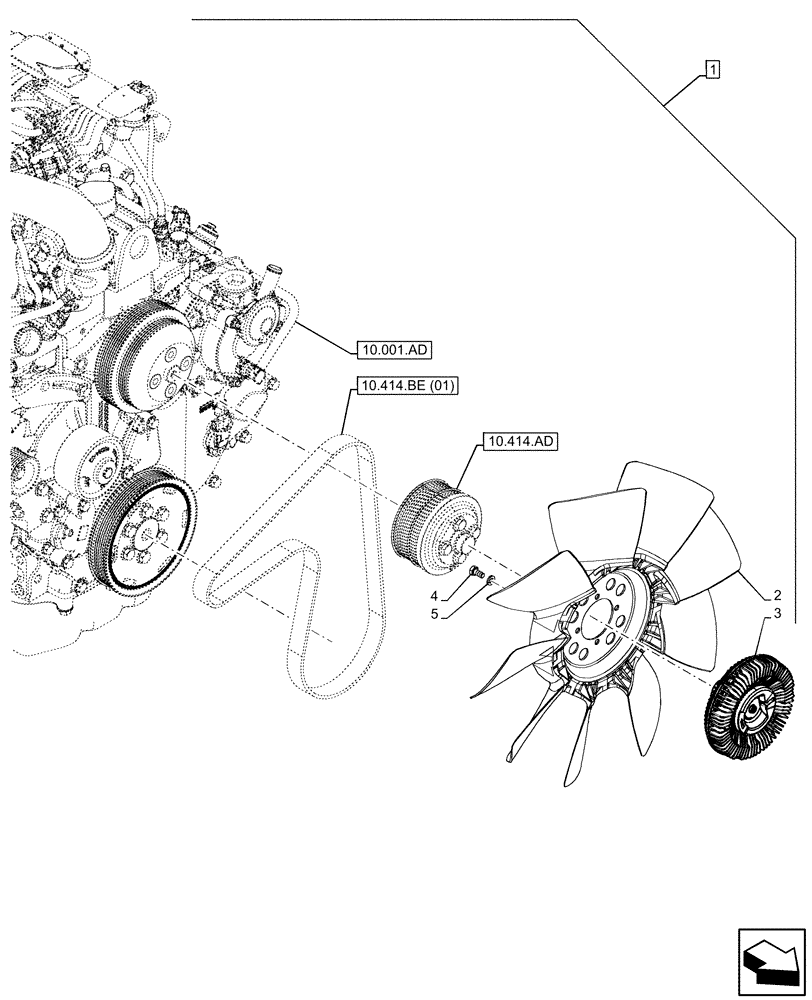 1
10.001.AD
10.414.BE (01)
10.414.AD
4
5
2
3