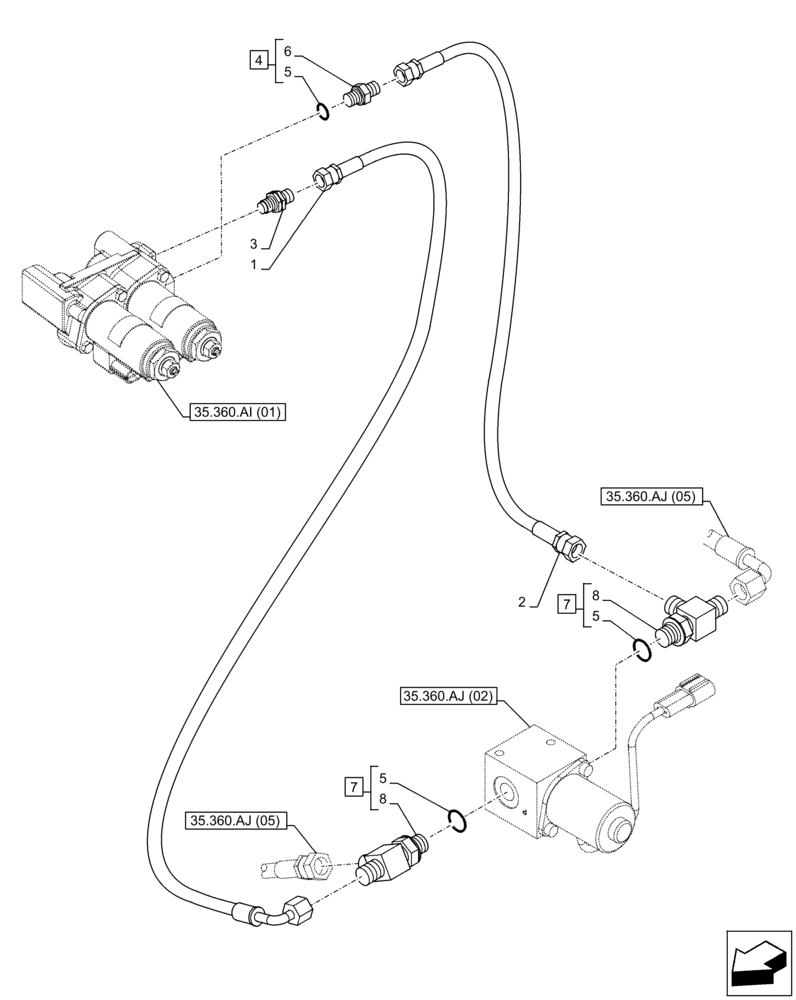 4
6
5

3
1

35.360.AI (01)

35.360.AJ (05)

2
7
8
5

35.360.AJ (02)

7
5
8

35.360.AJ (05)