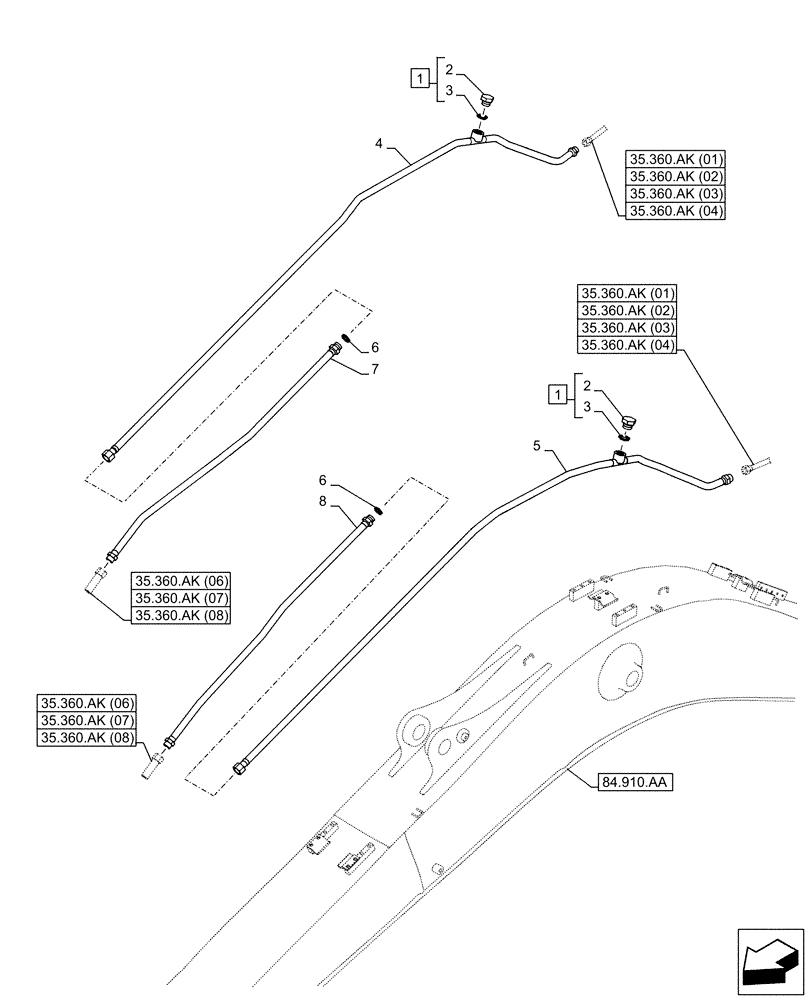 1
2
3
4
35.360.AK (01)
35.360.AK (02)
35.360.AK (03)
35.360.AK (04)
35.360.AK (01)
35.360.AK (02)
35.360.AK (03)
35.360.AK (04)
6
7
1
2
3
5
6
8
35.360.AK (06)
35.360.AK (07)
35.360.AK (08)
35.360.AK (06)
35.360.AK (07)
35.360.AK (08)
84.910.AA