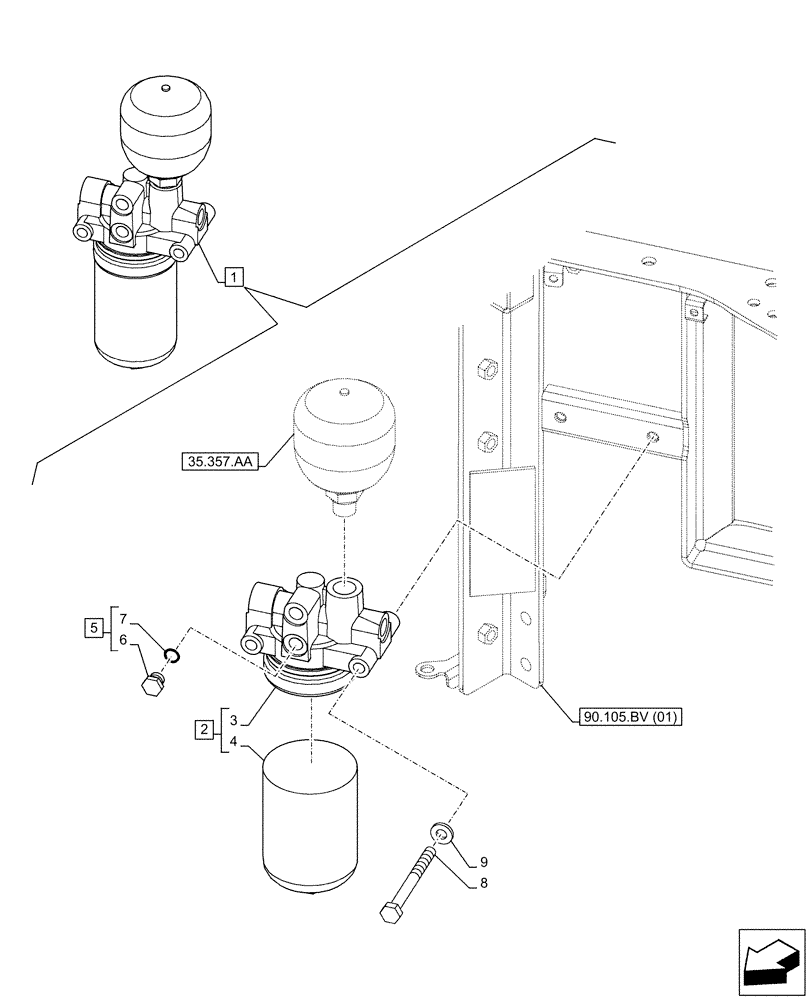 1

35.357.AA

5
7
6

2
3
4

90.105.BV (01)

9
8