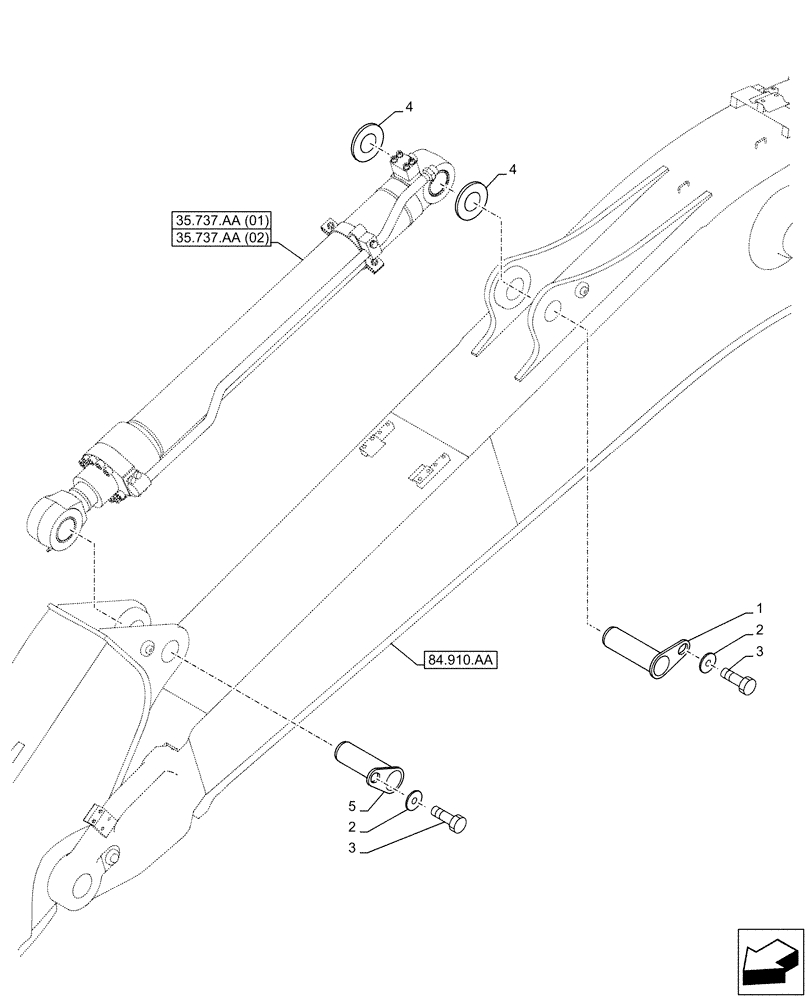 4

4

35.737.AA (01)
35.737.AA (02)

84.910.AA

1

2

3

5

2

3