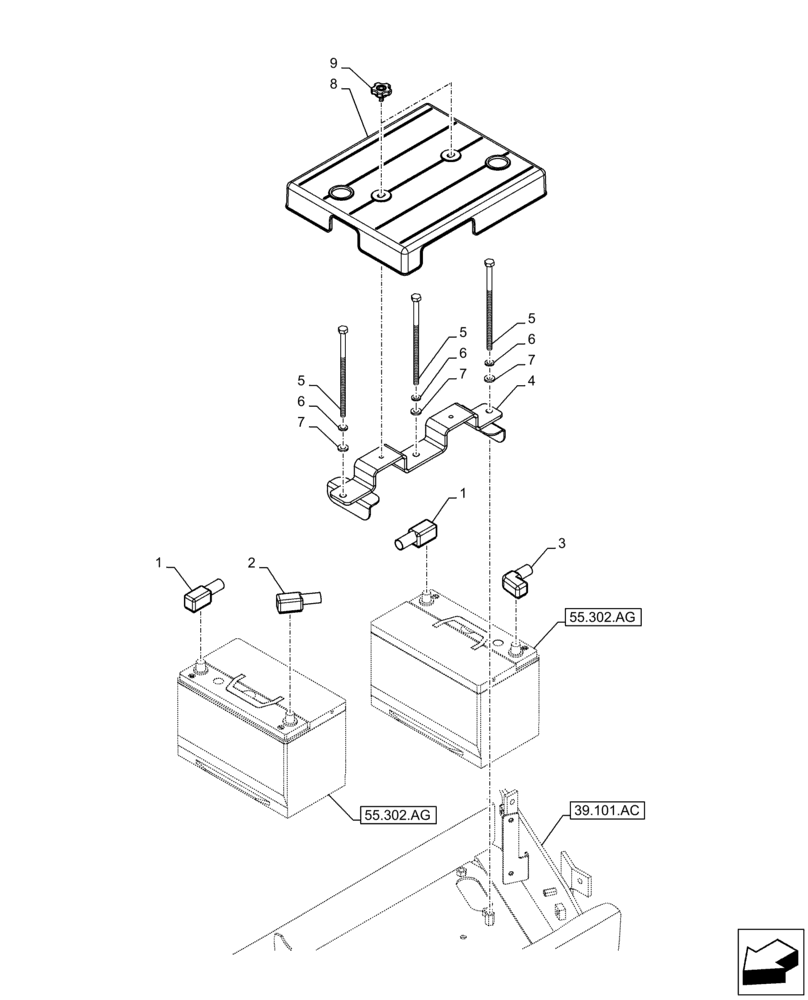 9
8
5
6
7
5
6
7
5
6
7
4
1
1
2
3
55.302.AG
55.302.AG
39.101.AC