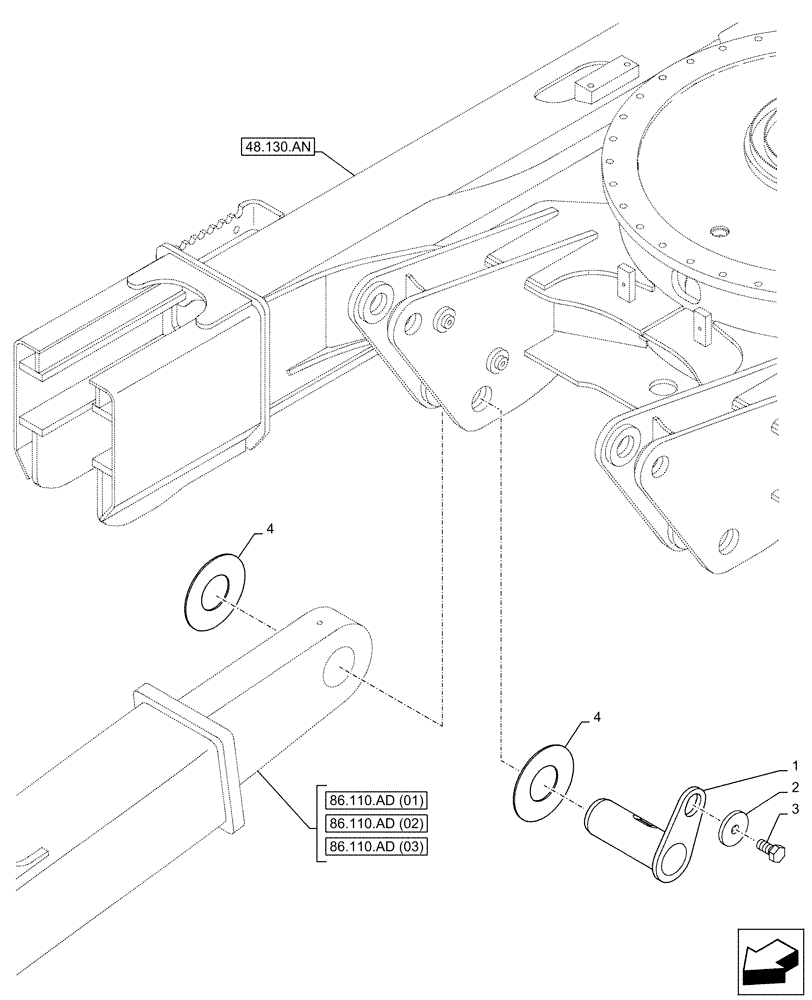 48.130.AN

4

4

1

2

3

86.110.AD (01)
86.110.AD (02)
86.110.AD (03)