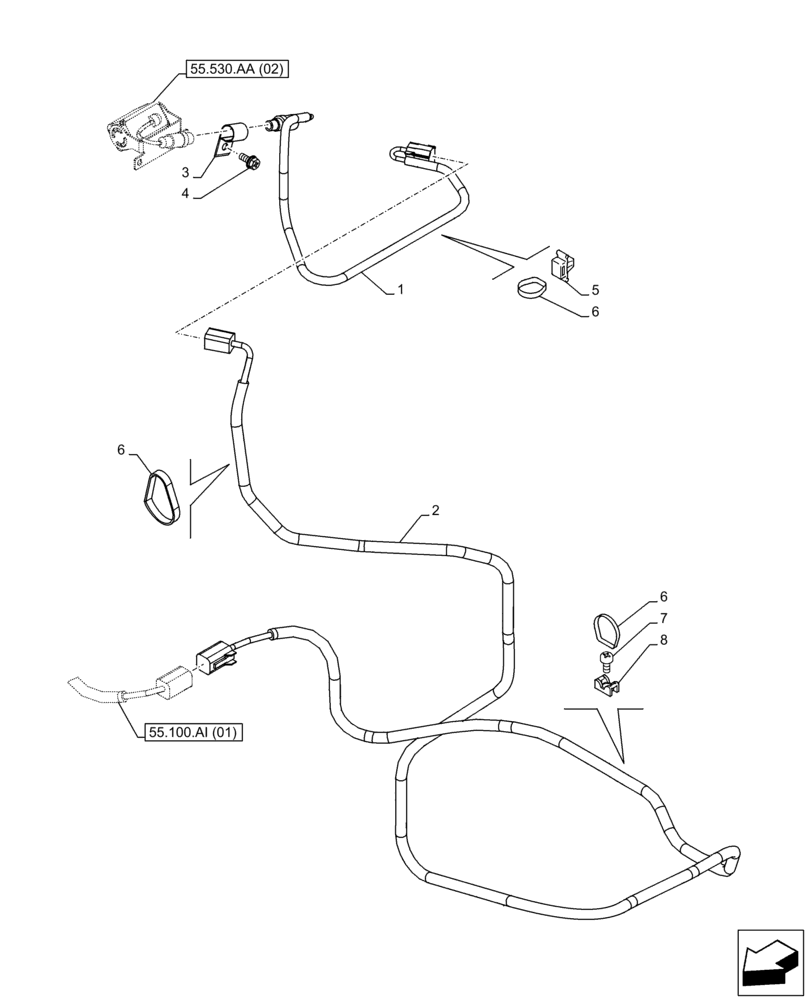 55.530.AA (02)

3

4

1

5

6

6

2

6

7

8

55.100.AI (01)