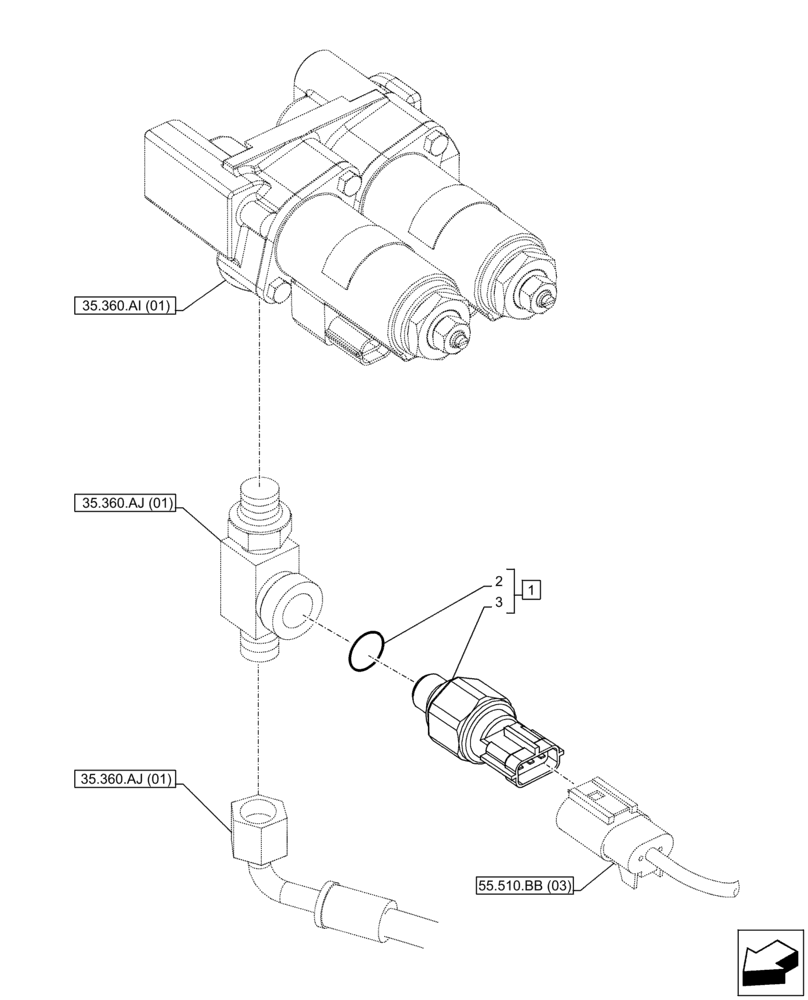 35.360.AI (01)

35.360.AJ (01)

2
3
1

35.360.AJ (01)

55.510.BB (03)