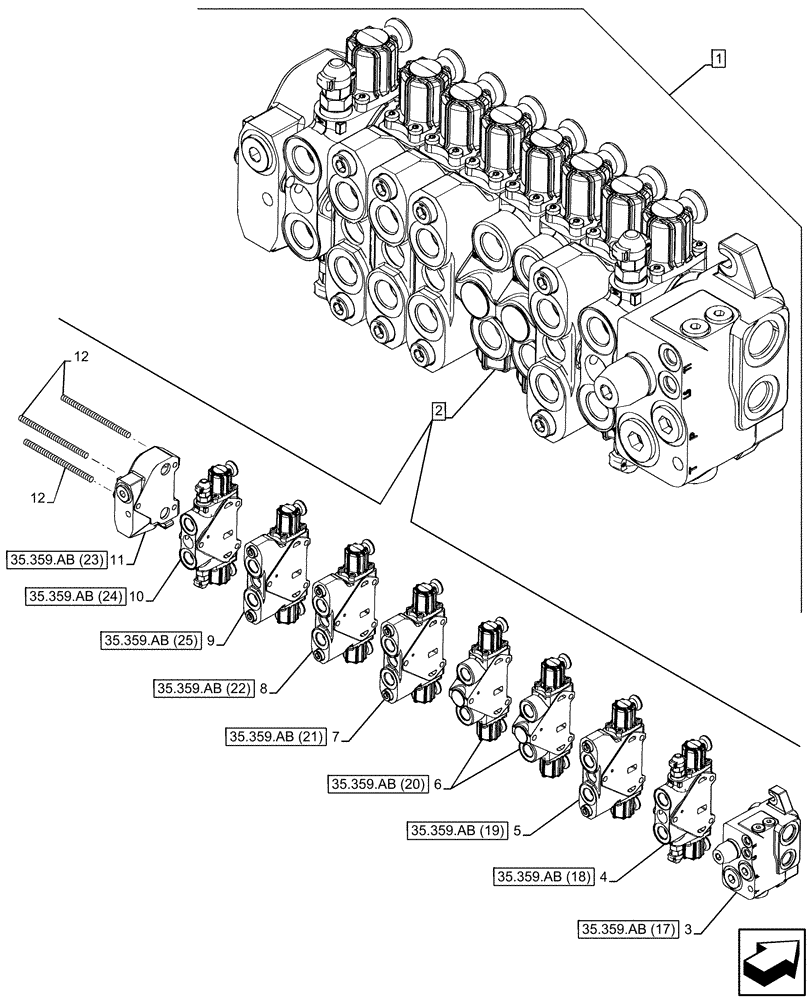 1

2

12

12

35.359.AB (23) 11

35.359.AB (24) 10

35.359.AB (25) 9

35.359.AB (22) 8

35.359.AB (21) 7

35.359.AB (20) 6

35.359.AB (19) 5

35.359.AB (18) 4

35.359.AB (17) 3