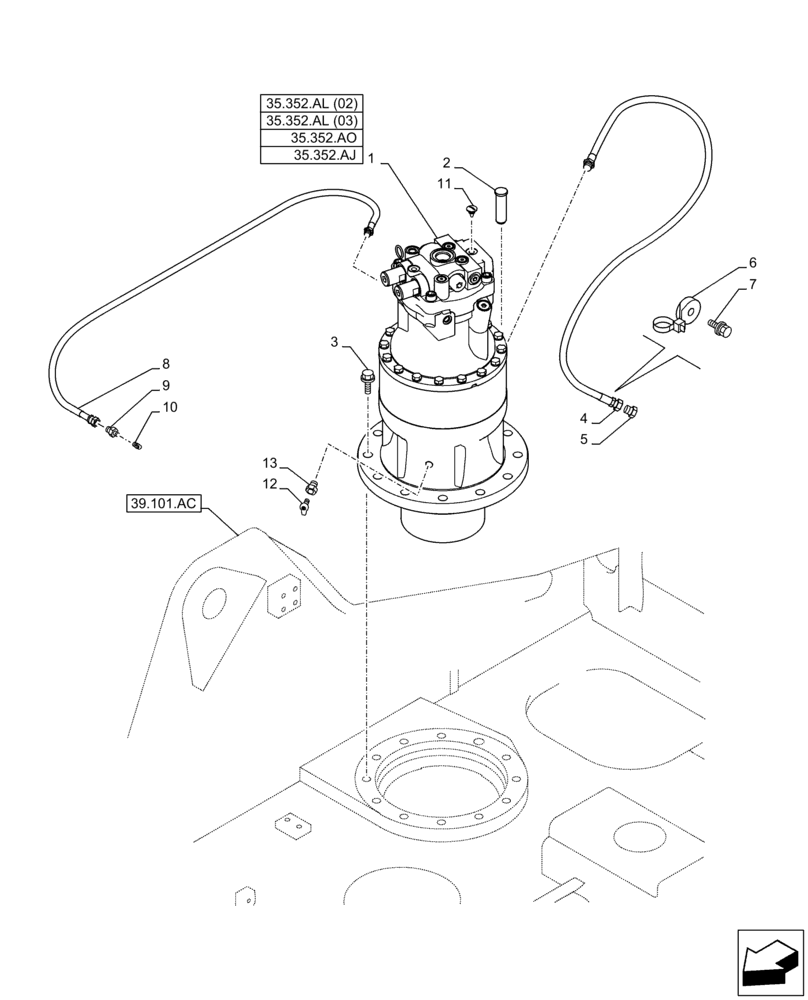 35.352.AL (02)
35.352.AL (03)
35.352.AO
35.352.AJ

1
2
11
6
7
3
8
9
10
4
5
13
12
39.101.AC