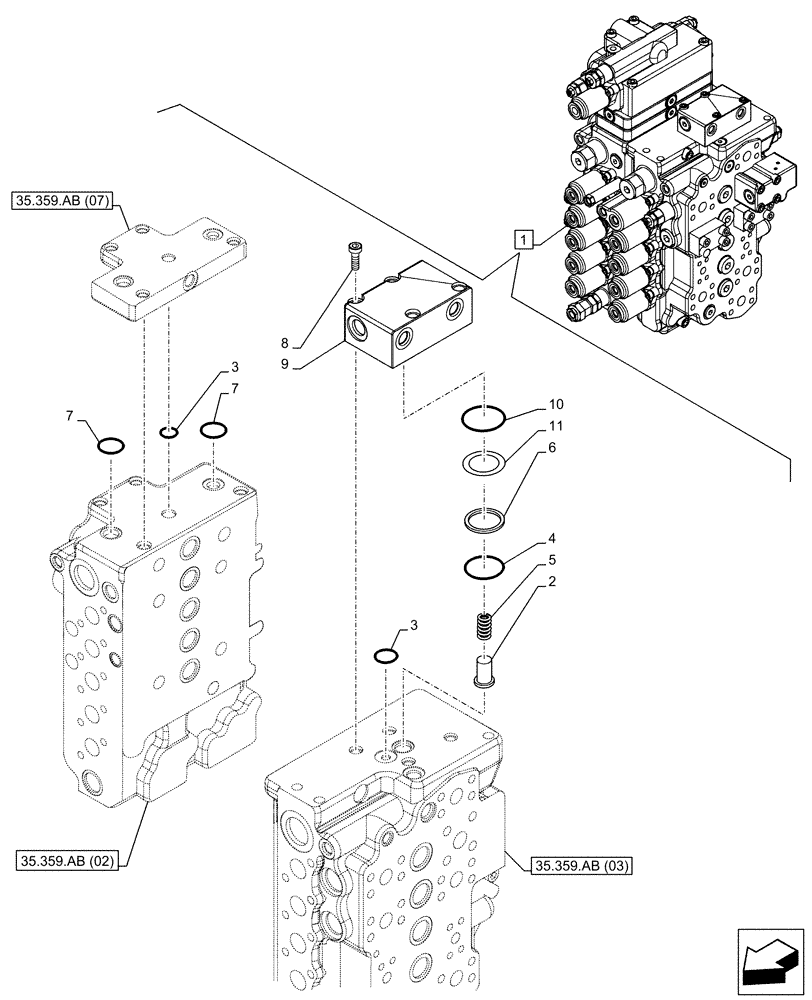 35.359.AB (07)

1

8
9

3
7
7

10
11
6
4
5
2

3

35.359.AB (02)

35.359.AB (03)