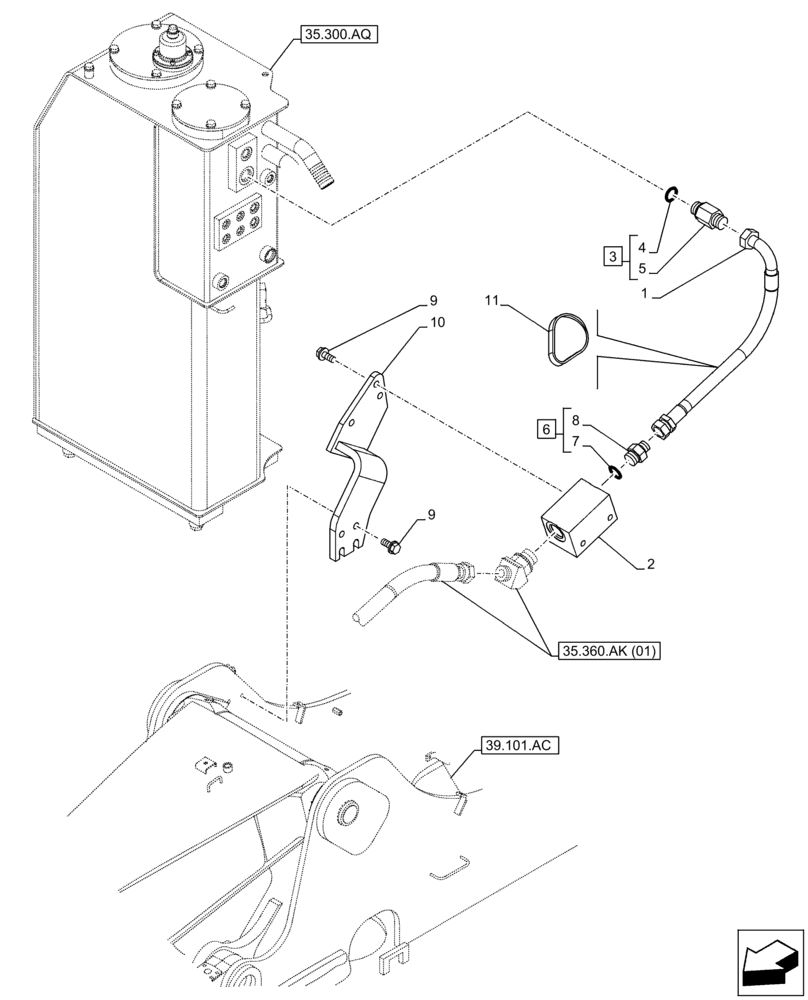 35.300.AQ

3
4
5
1

11

9
10

6
8
7

9

2

35.360.AK (01)

39.101.AC