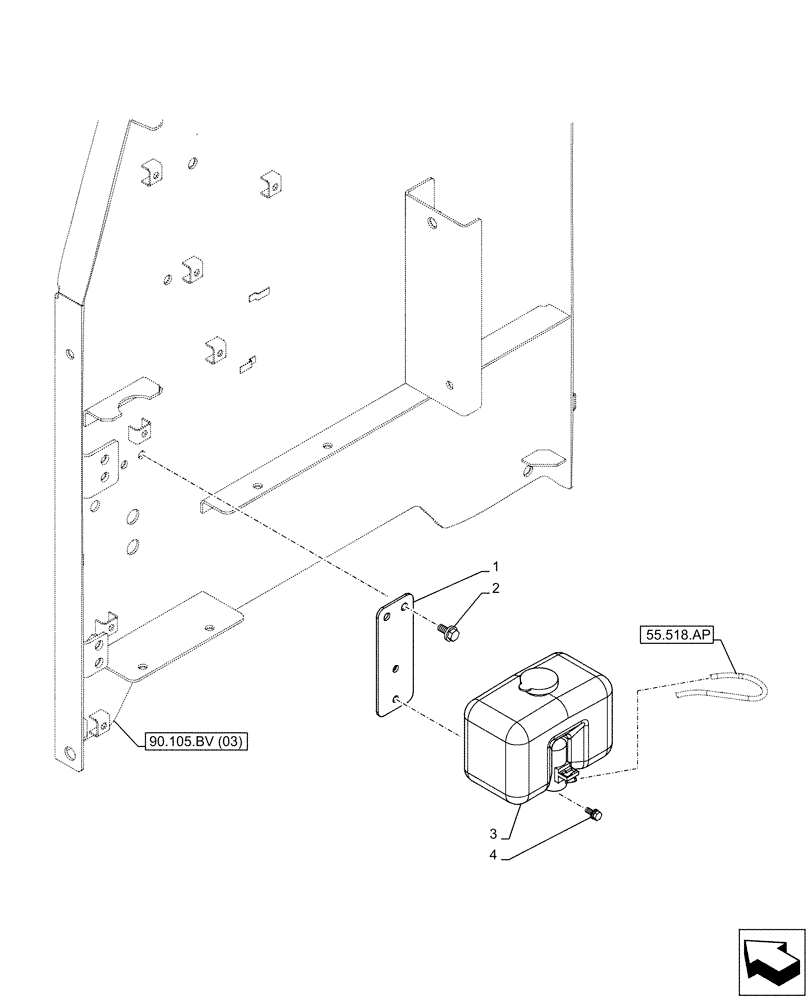 1
2
55.518.AP
90.105.BV (03)
3
4