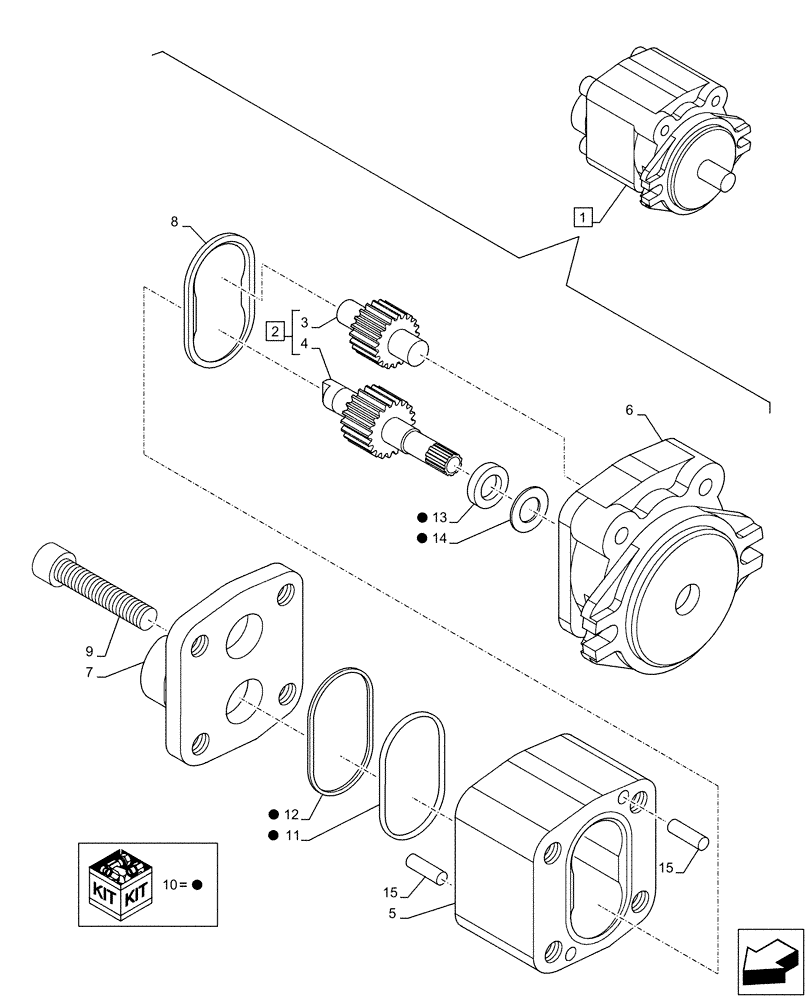 1
8
2
3
4
6
● 13
● 14
9
7
● 12
● 11
KIT KIT
10 = ●
15
15
5