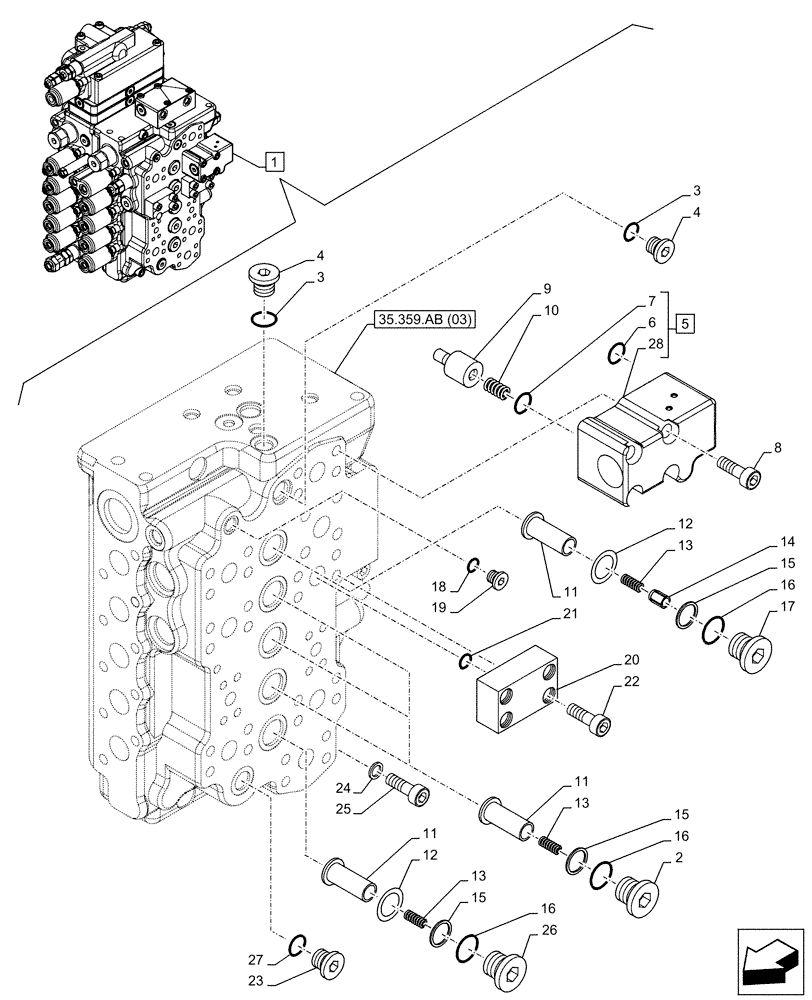 1
3
4
4
3
35.359.AB (03)
9
10
7
6
28
5
8
12
13
14
15
16
17
11
18
19
21
20
22
24
25
11
13
15
16
2
11
12
13
15
16
26
27
23