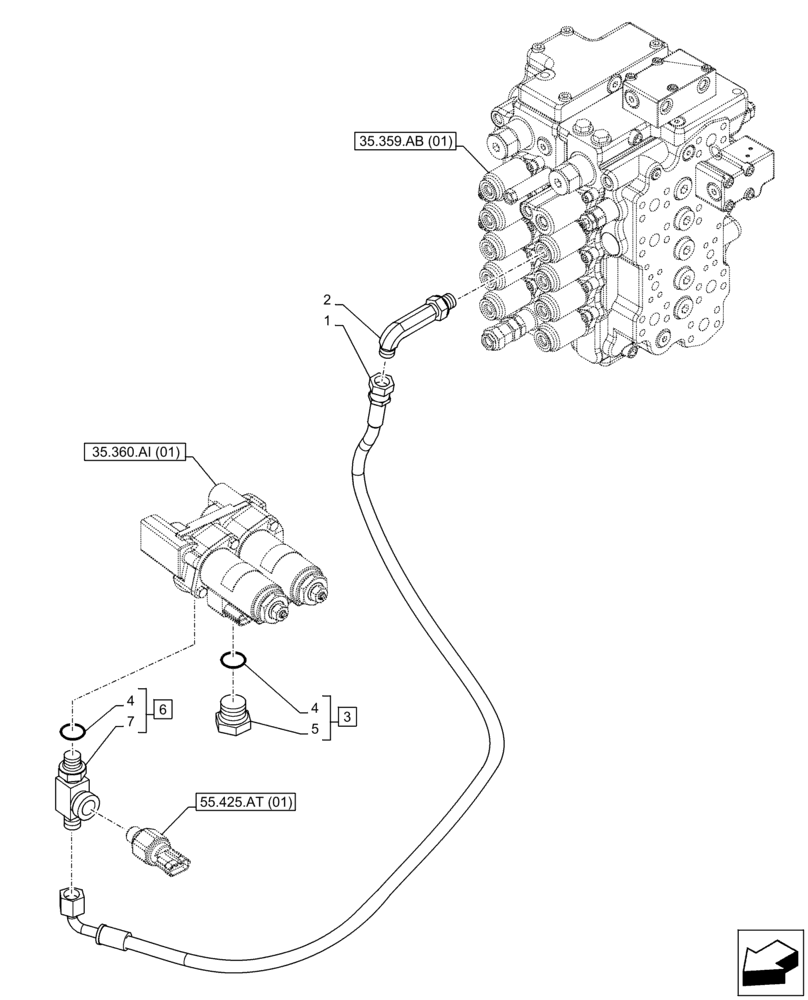 35.359.AB (01)

2
1

35.360.AI (01)

4
7
6

4
5
3

55.425.AT (01)