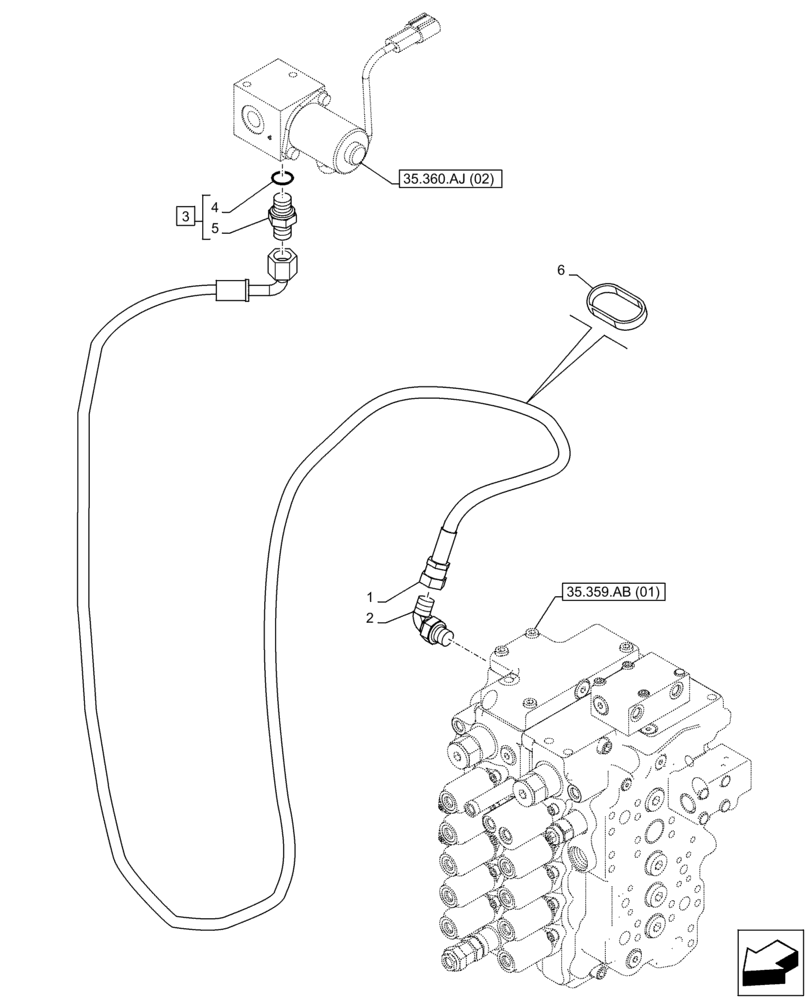 35.360.AJ (02)
3
4
5
6
1
2
35.359.AB (01)