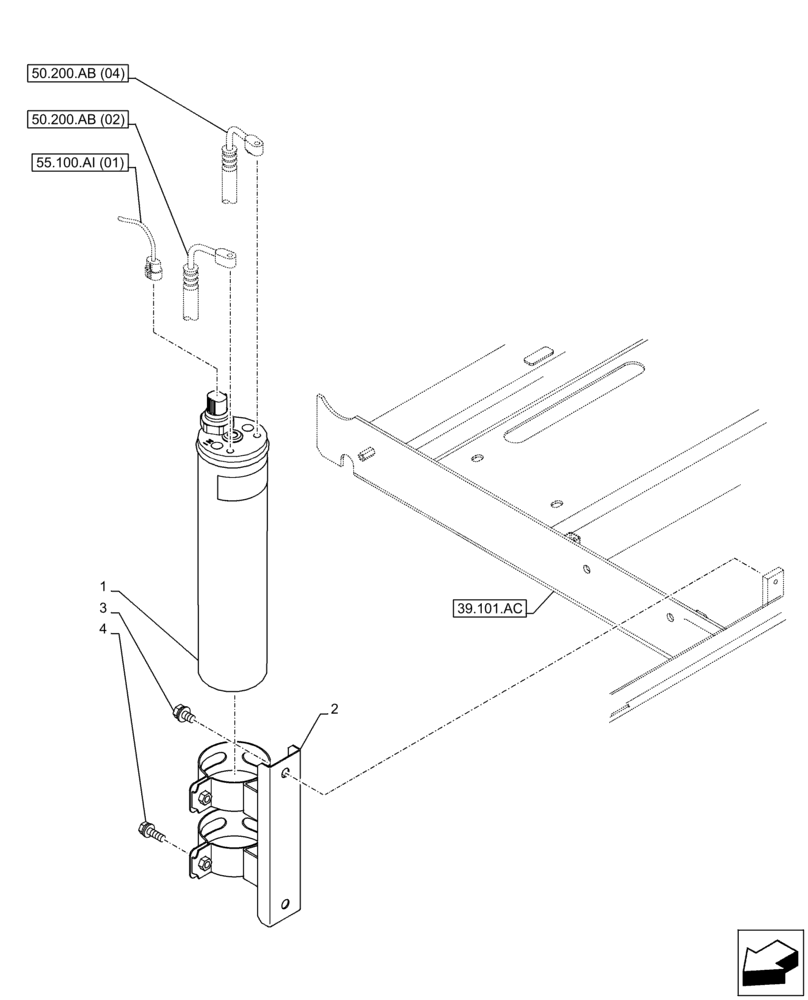 50.200.AB (04)
50.200.AB (02)
55.100.AI (01)
39.101.AC
1
3
4
2