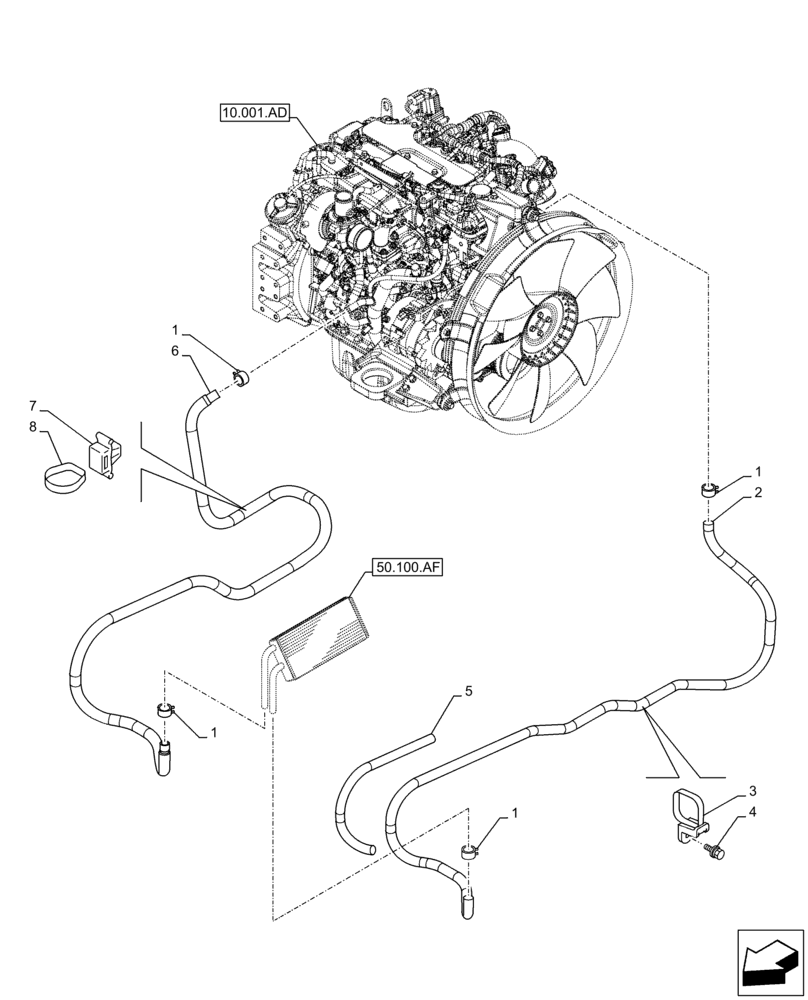 10.001.AD

1
6
7
8
1
2
50.100.AF
1
5
3
4
1