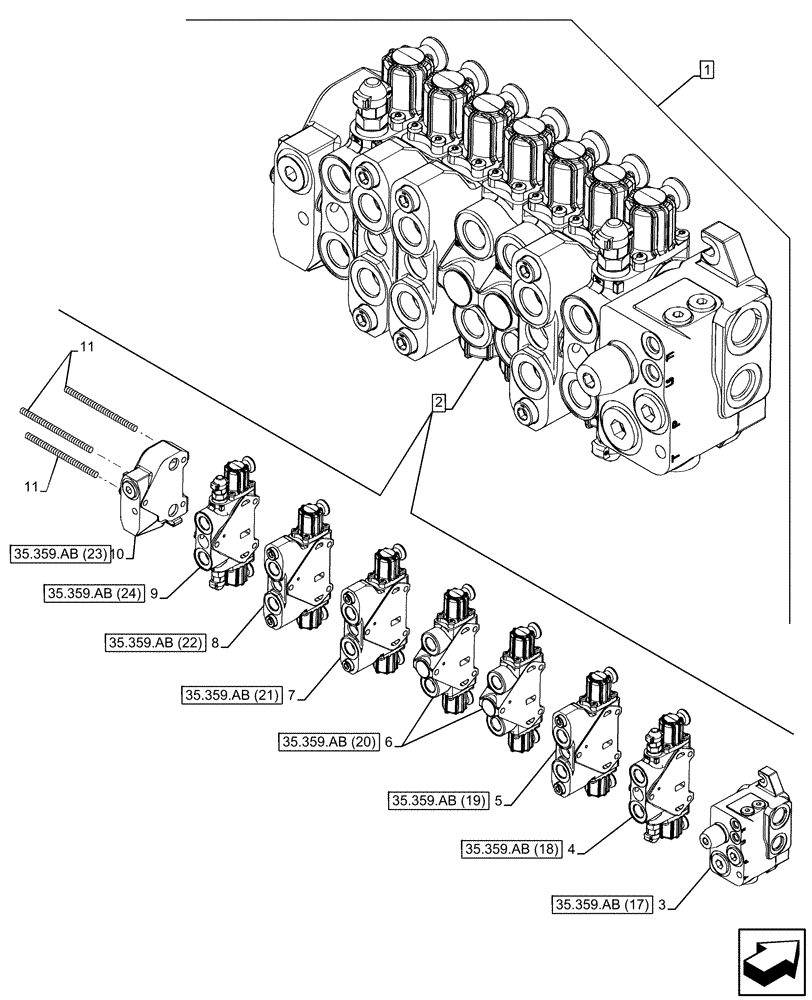 1
2
11
11
35.359.AB (23) 10
35.359.AB (24) 9
35.359.AB (22) 8
35.359.AB (21) 7
35.359.AB (20) 6
35.359.AB (19) 5
35.359.AB (18) 4
35.359.AB (17) 3