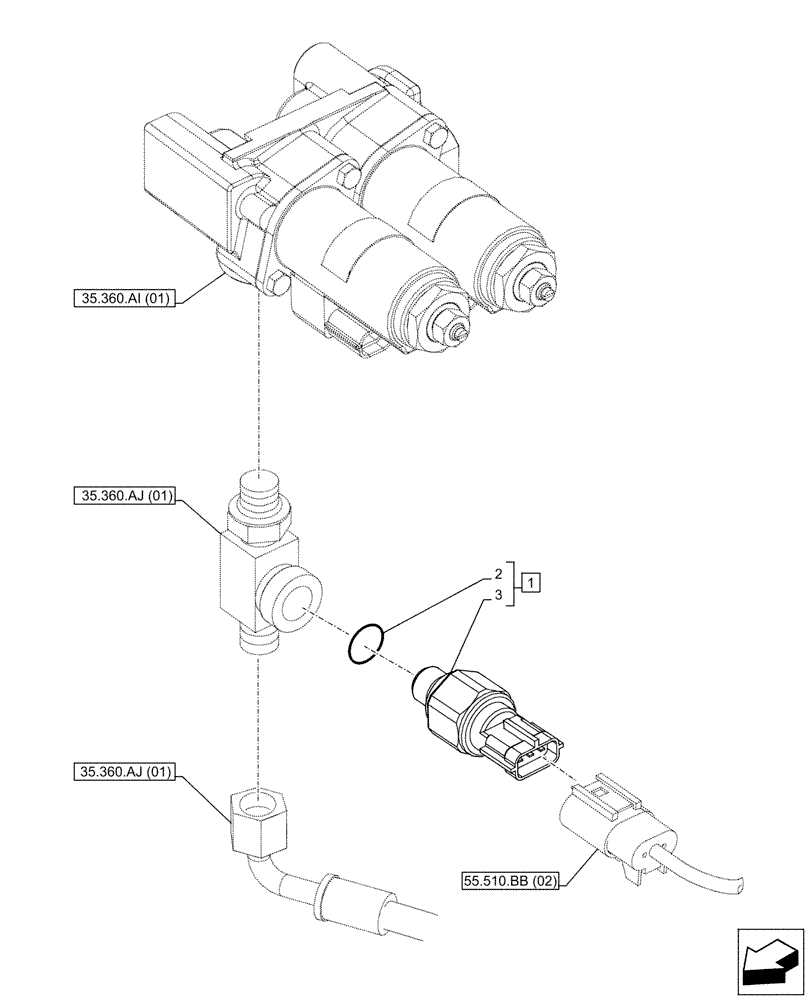 35.360.AI (01)

35.360.AJ (01)

2
3
1

35.360.AJ (01)

55.510.BB (02)