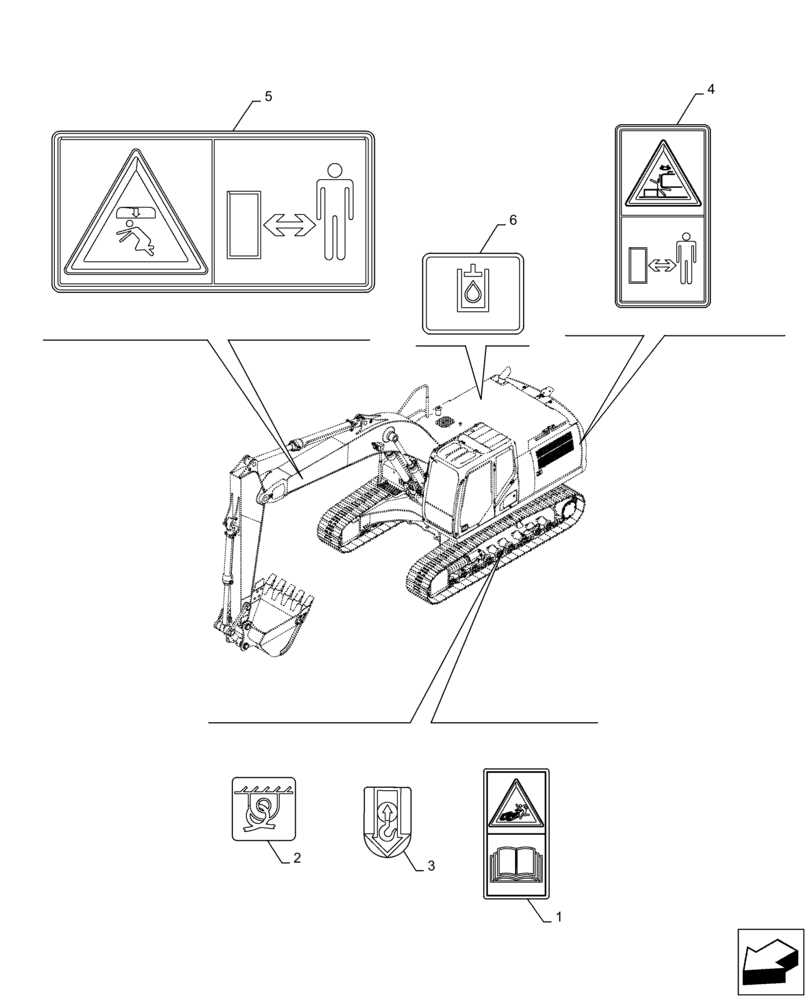 5

4

6

2

3

1