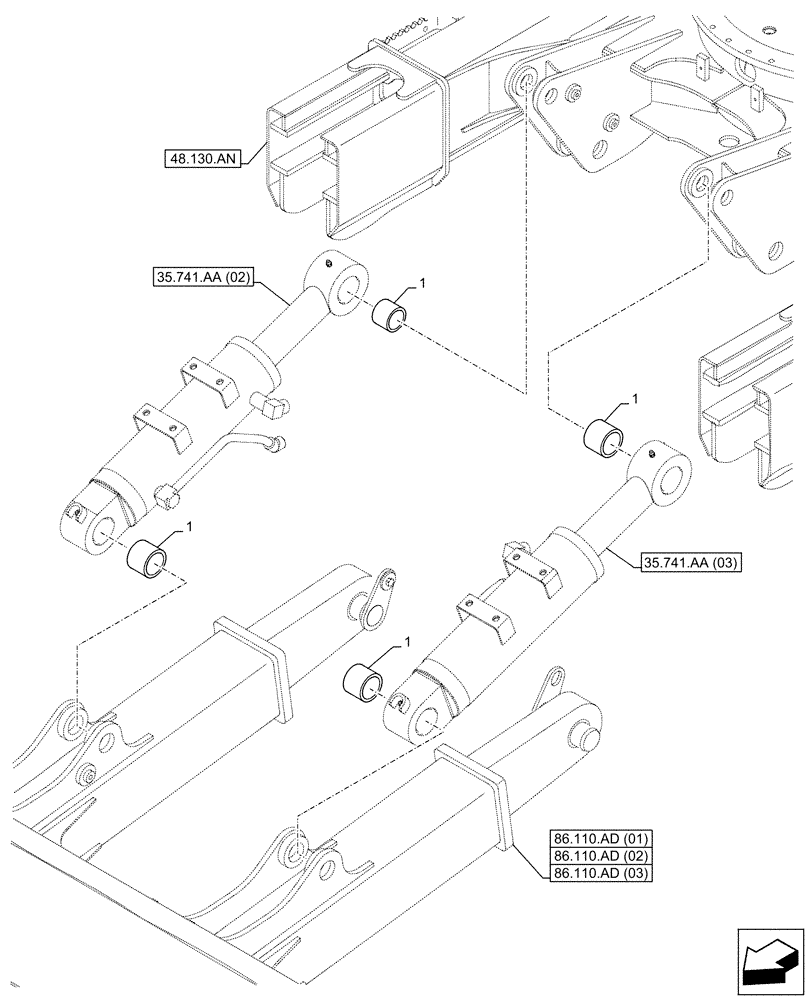 48.130.AN

35.741.AA (02)

1

1

1

35.741.AA (03)

1

86.110.AD (01)
86.110.AD (02)
86.110.AD (03)