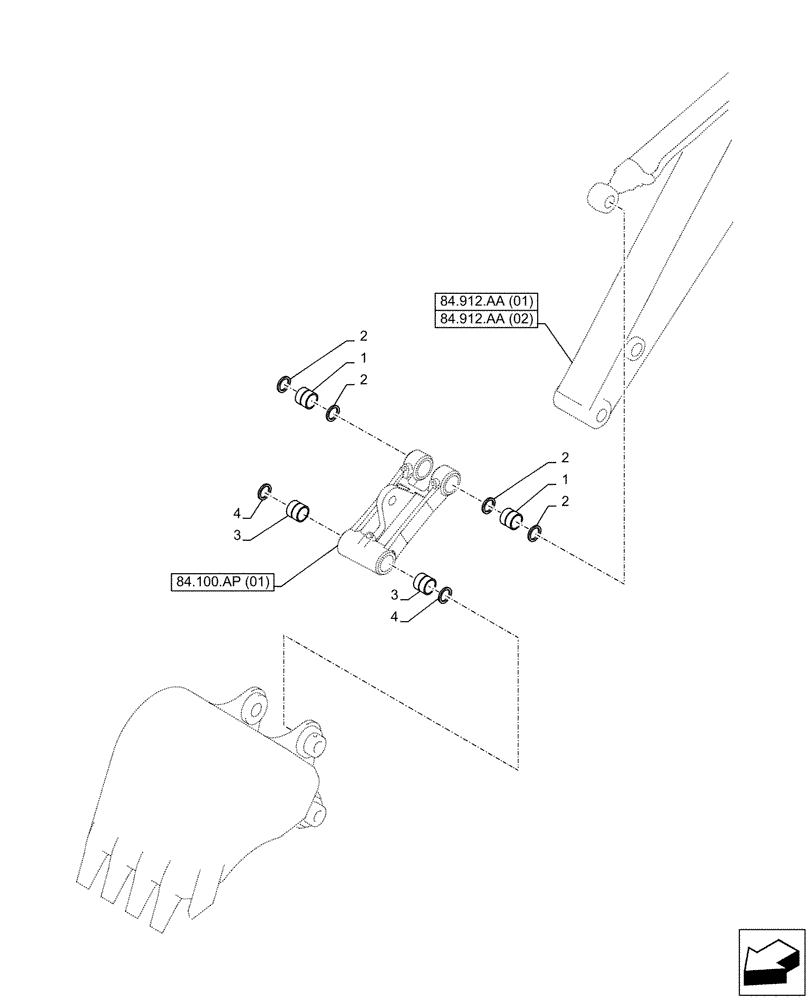 84.912.AA (01)
84.912.AA (02)

2
1
2

2
1
2

4
3

84.100.AP (01)

3
4