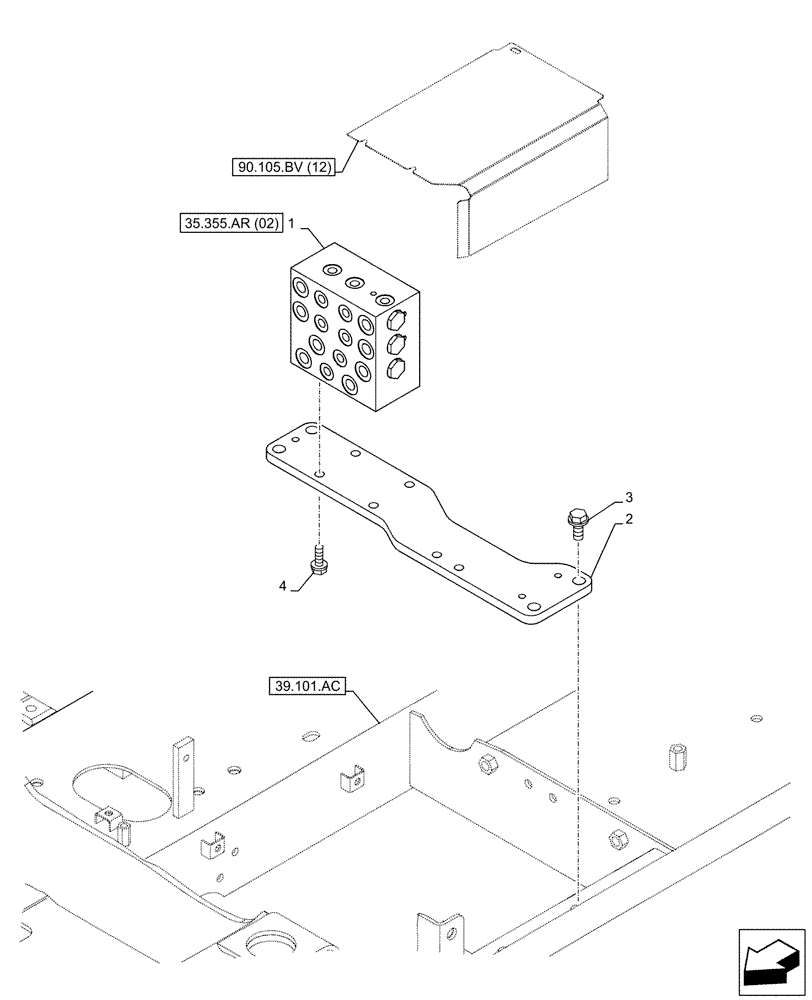 90.105.BV (12)

35.355.AR (02) 1

3

2

4

39.101.AC