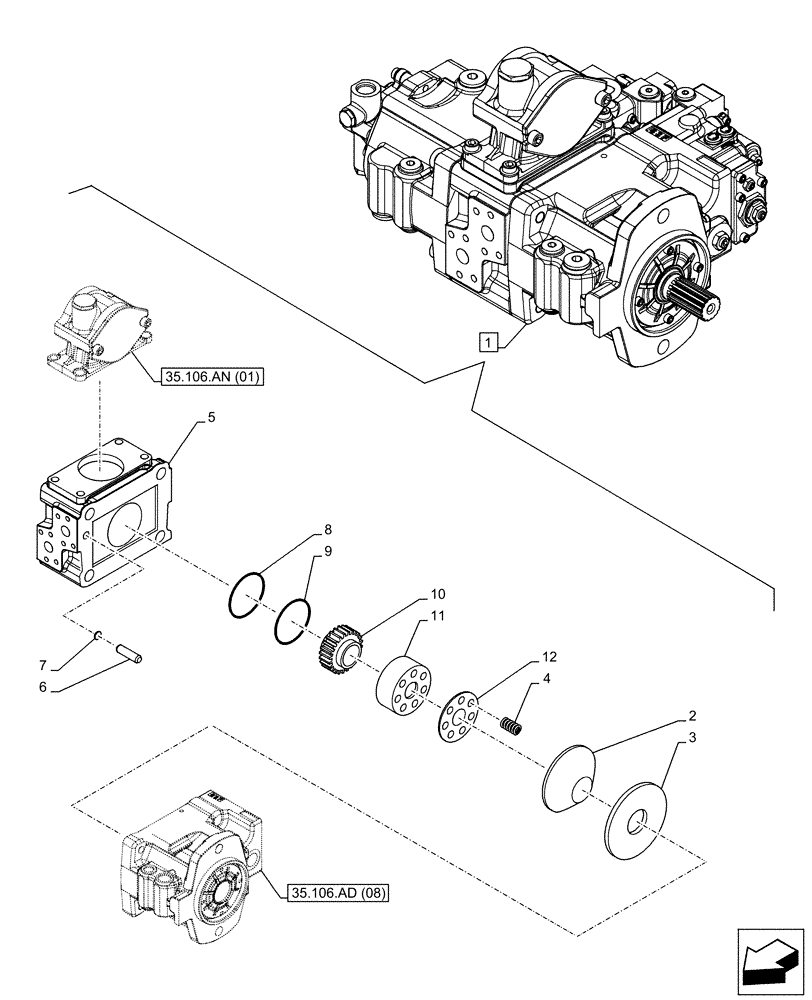 1

35.106.AN (01)

5

8

9

10

11

12

4

2

3

7

6

35.106.AD (08)