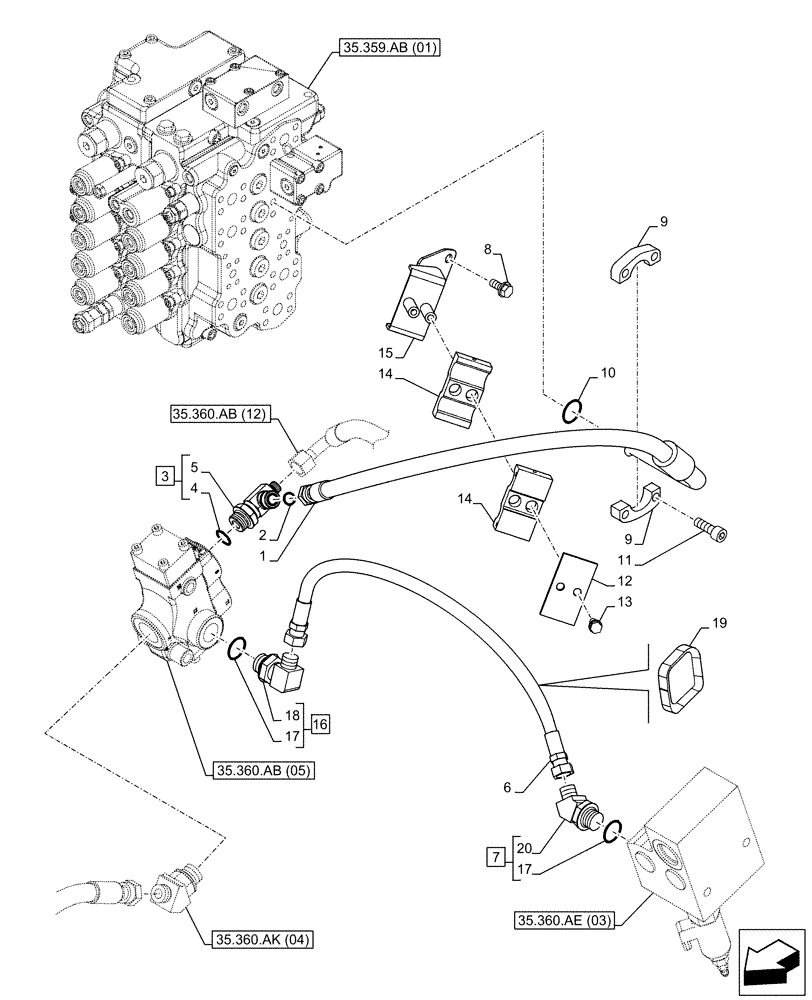 35.359.AB (01)

9

8

15

14

10

35.360.AB (12)

3

5

4

2

1

14

9

11

12

13

19

18

17

16

35.360.AB (05)

6

7

20

17

35.360.AE (03)

35.360.AK (04)