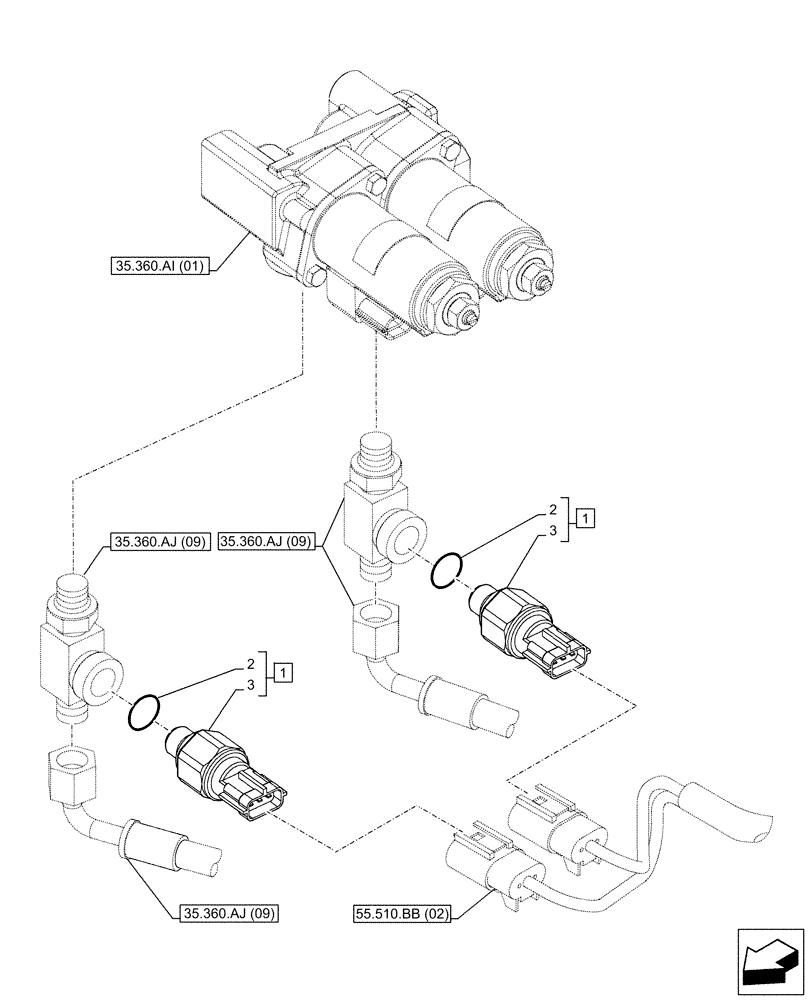 35.360.AI (01)

35.360.AJ (09)

35.360.AJ (09)

2
3
1

2
3
1

35.360.AJ (09)

55.510.BB (02)