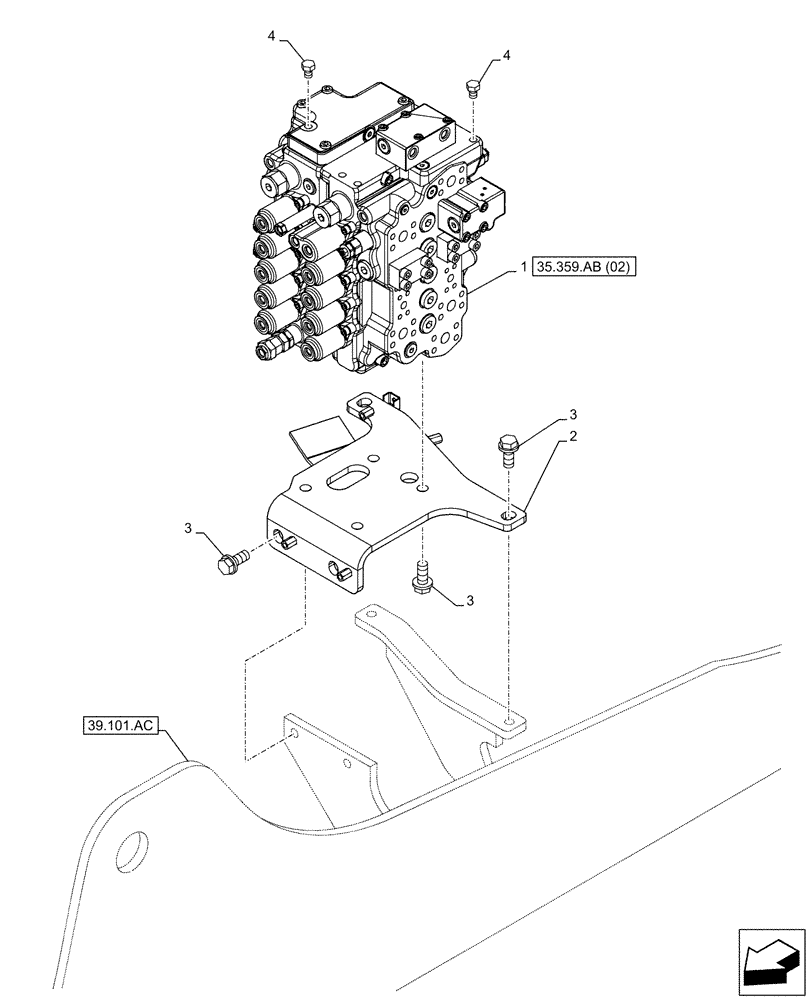 4

4

1 35.359.AB (02)

3

2

3

3

39.101.AC