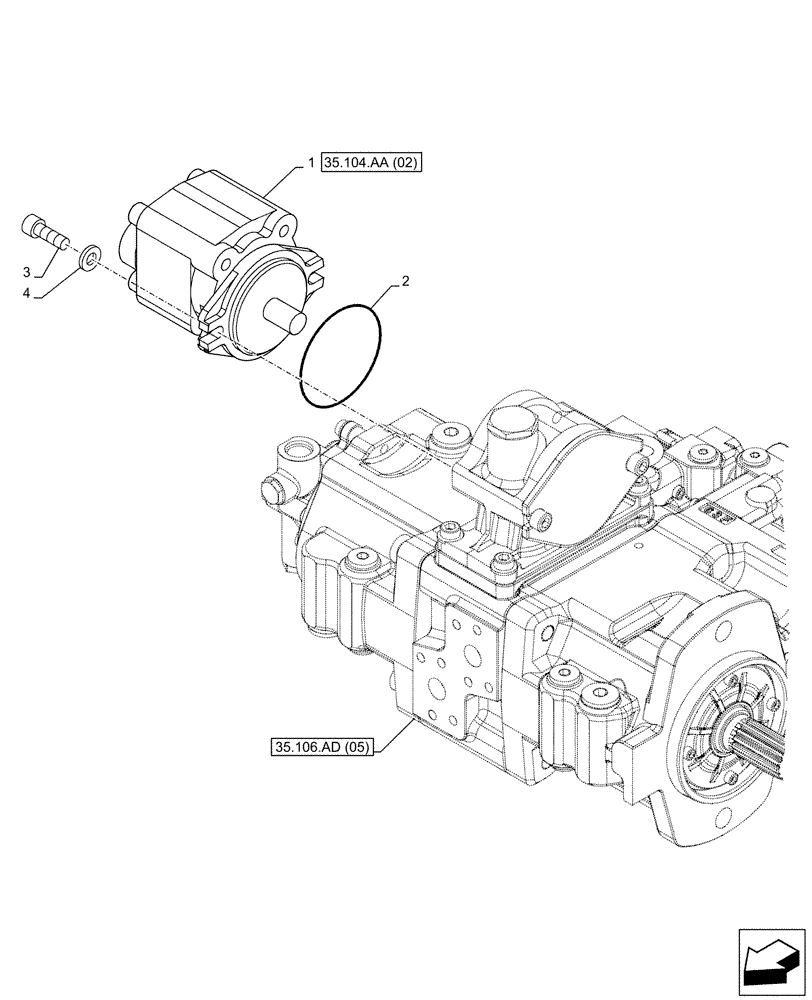 1 35.104.AA (02)

3

4

2

35.106.AD (05)