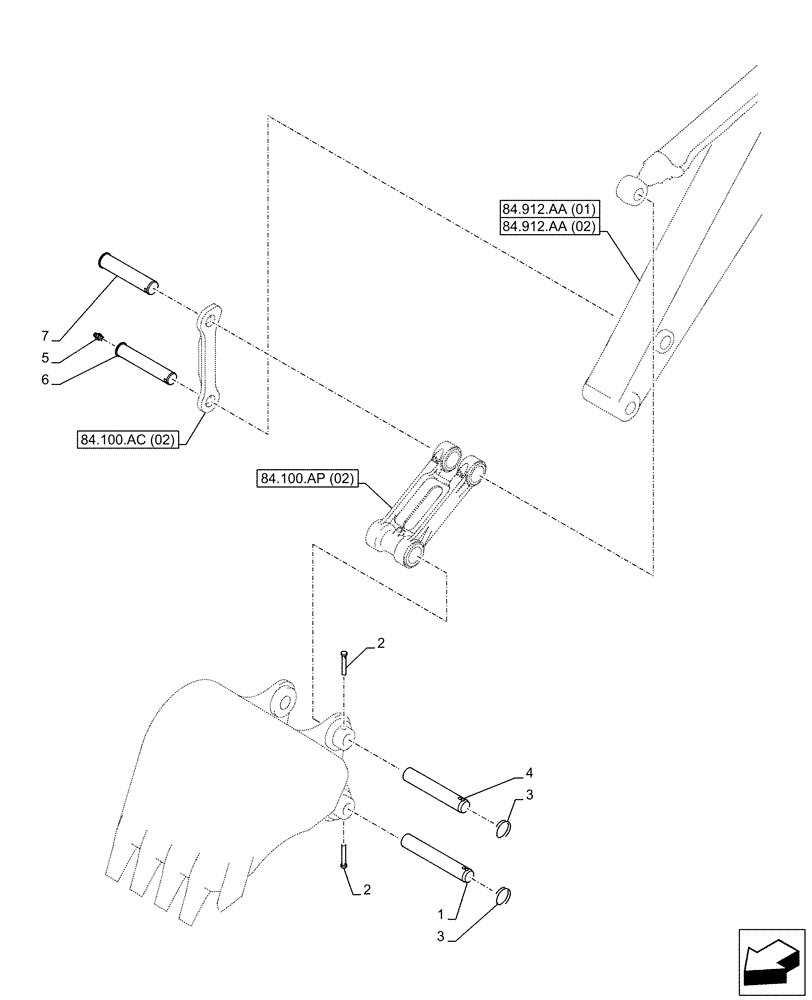 84.912.AA (01)
84.912.AA (02)

7
5
6

84.100.AC (02)

84.100.AP (02)

2

4
3

2

1
3