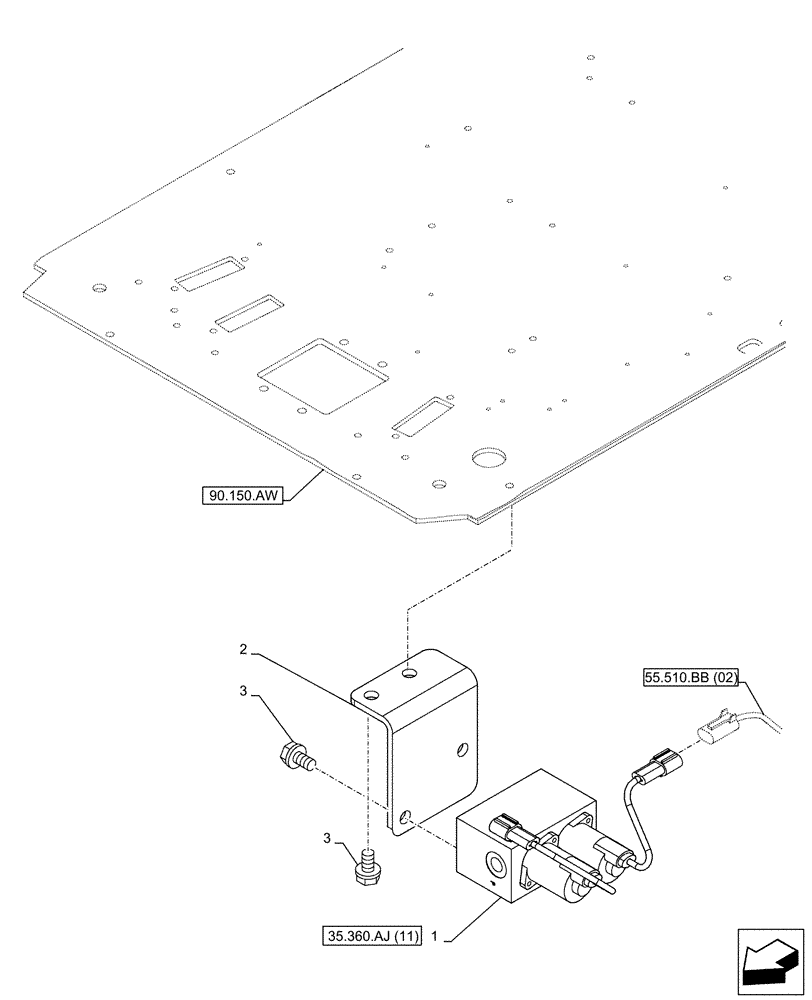 90.150.AW

2

3

55.510.BB (02)

3

35.360.AJ (11)

1