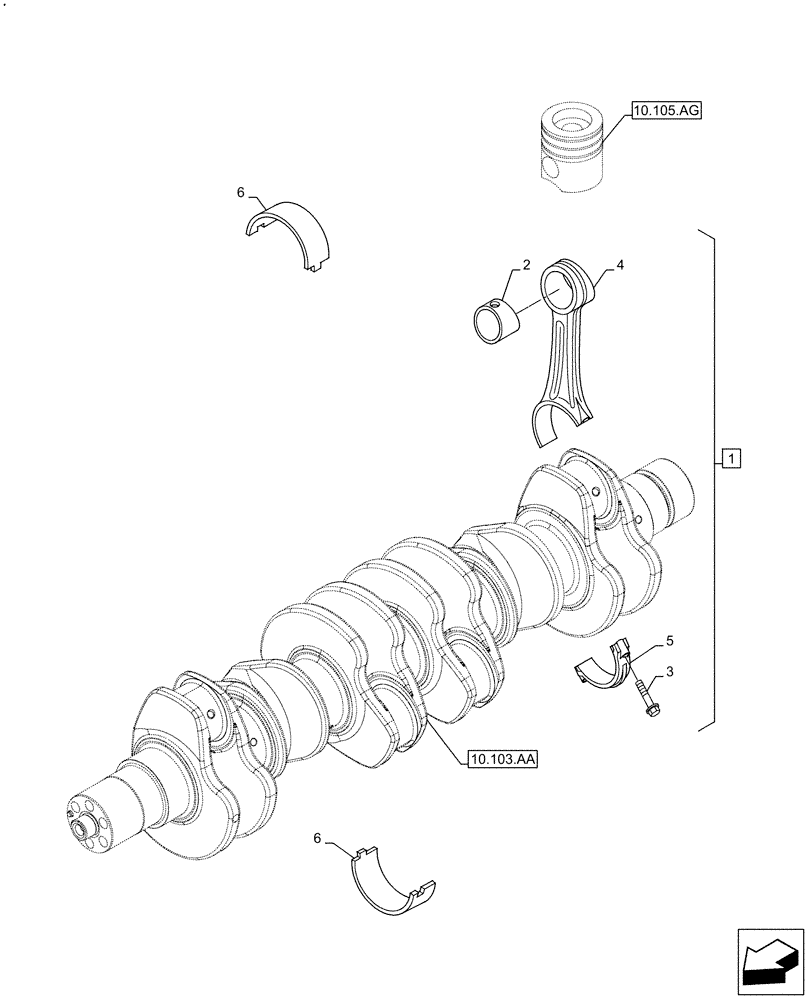 10.105.AG
6
2
4
1
5
3
10.103.AA
6