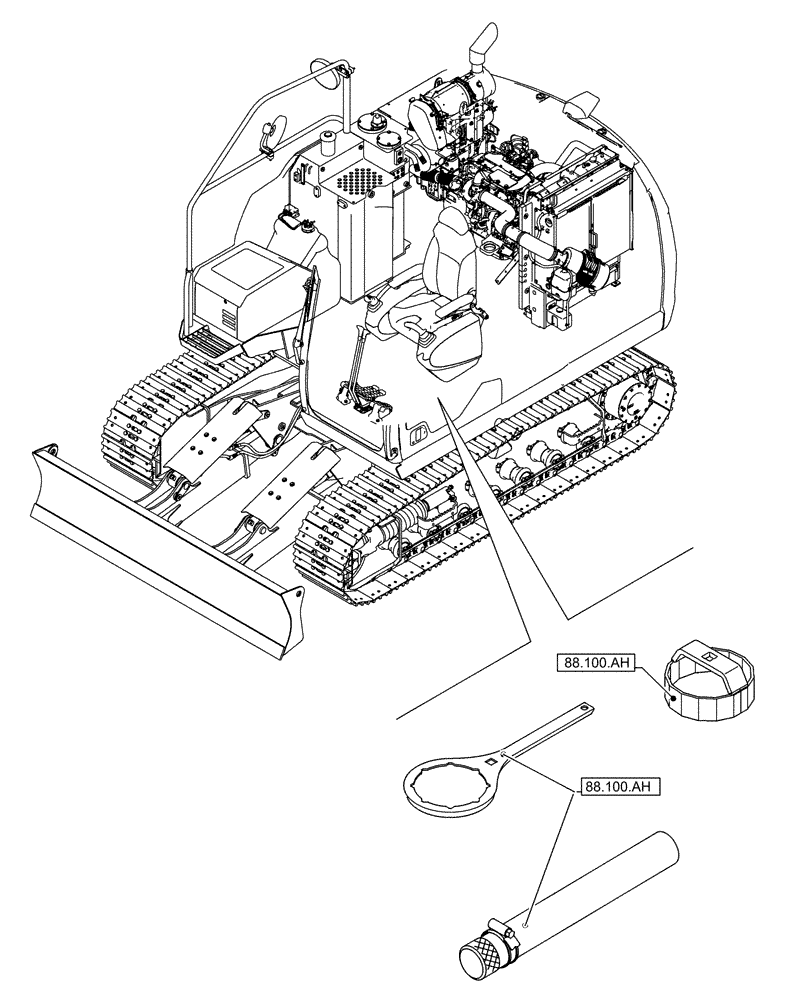 88.100.AH

88.100.AH