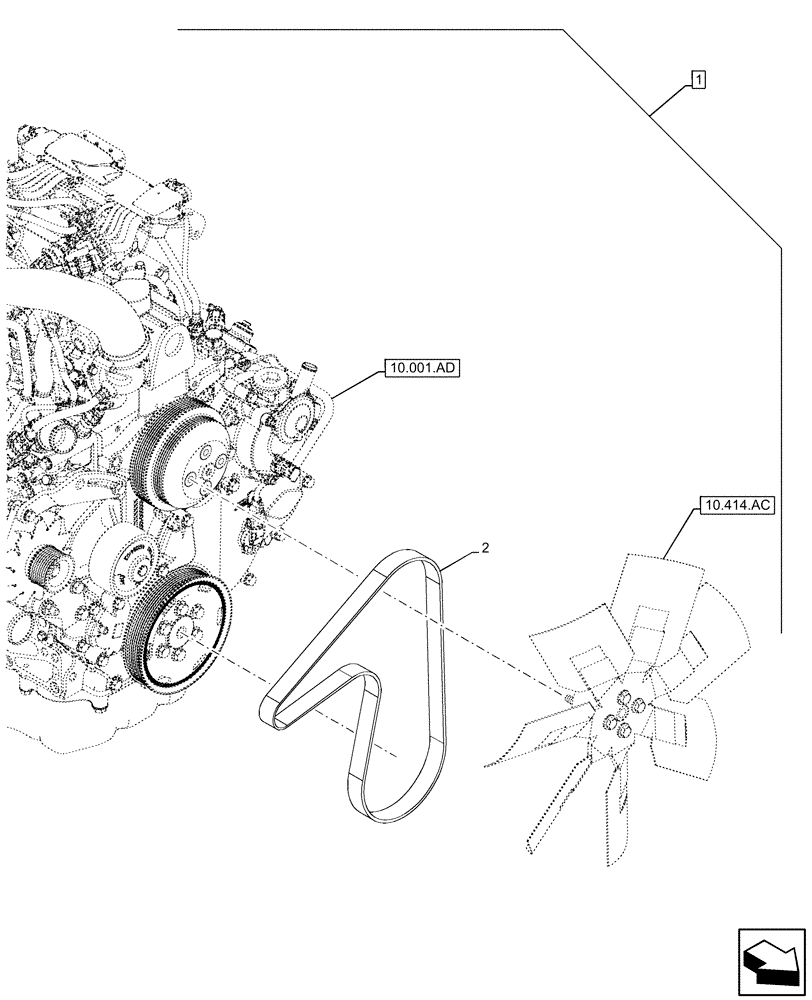 1
10.001.AD
10.414.AC
2