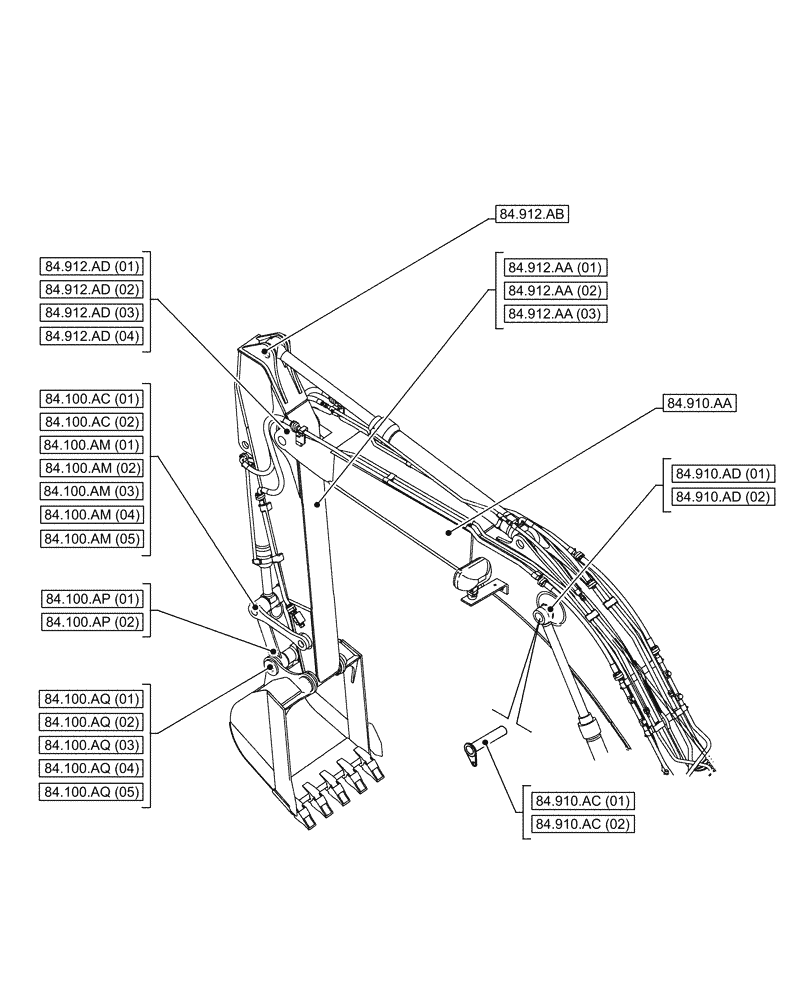 84.912.AB

84.912.AD (01)
84.912.AD (02)
84.912.AD (03)
84.912.AD (04)

84.912.AA (01)
84.912.AA (02)
84.912.AA (03)

84.100.AC (01)
84.100.AC (02)
84.100.AM (01)
84.100.AM (02)
84.100.AM (03)
84.100.AM (04)
84.100.AM (05)

84.910.AA

84.910.AD (01)
84.910.AD (02)

84.100.AP (01)
84.100.AP (02)

84.100.AQ (01)
84.100.AQ (02)
84.100.AQ (03)
84.100.AQ (04)
84.100.AQ (05)

84.910.AC (01)
84.910.AC (02)