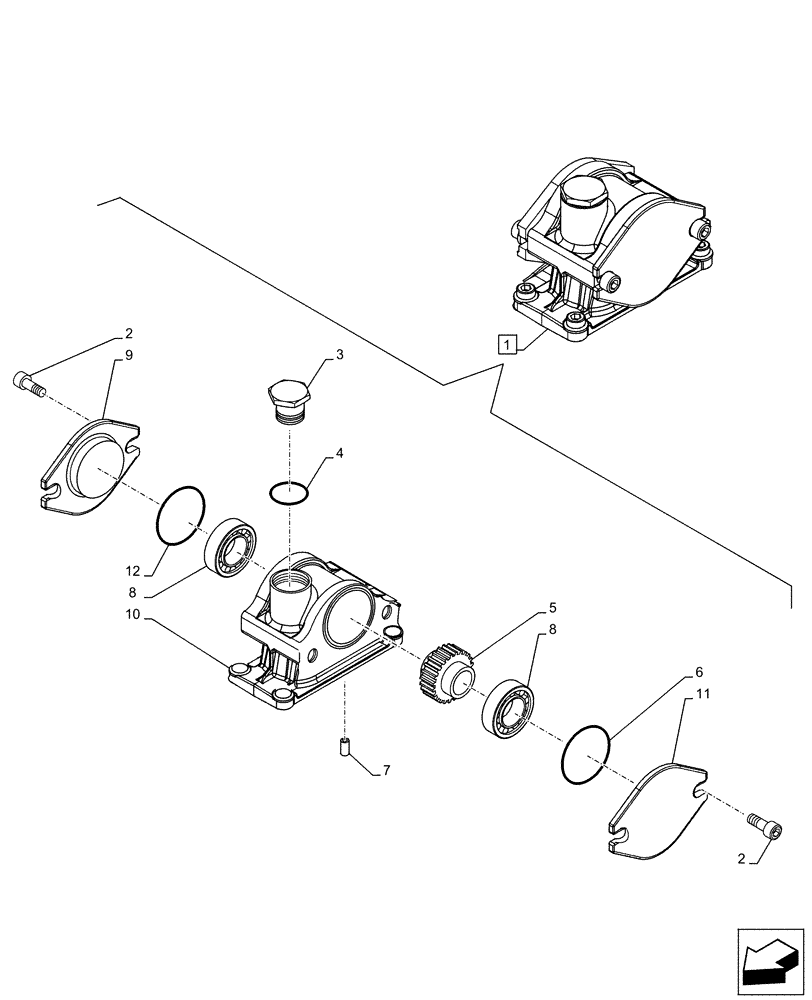 1
2
9
3
4
12
8
10
5
8
6
11
7
2