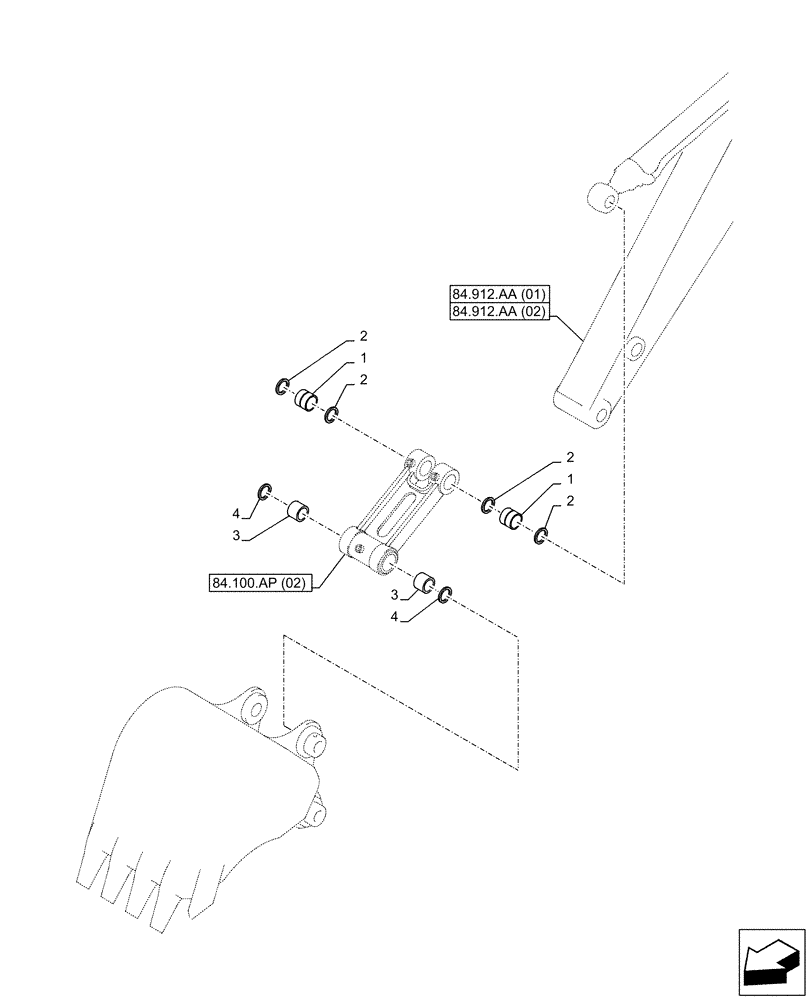 84.912.AA (01)
84.912.AA (02)

2
1
2

2
1
2

4
3

84.100.AP (02)

3
4