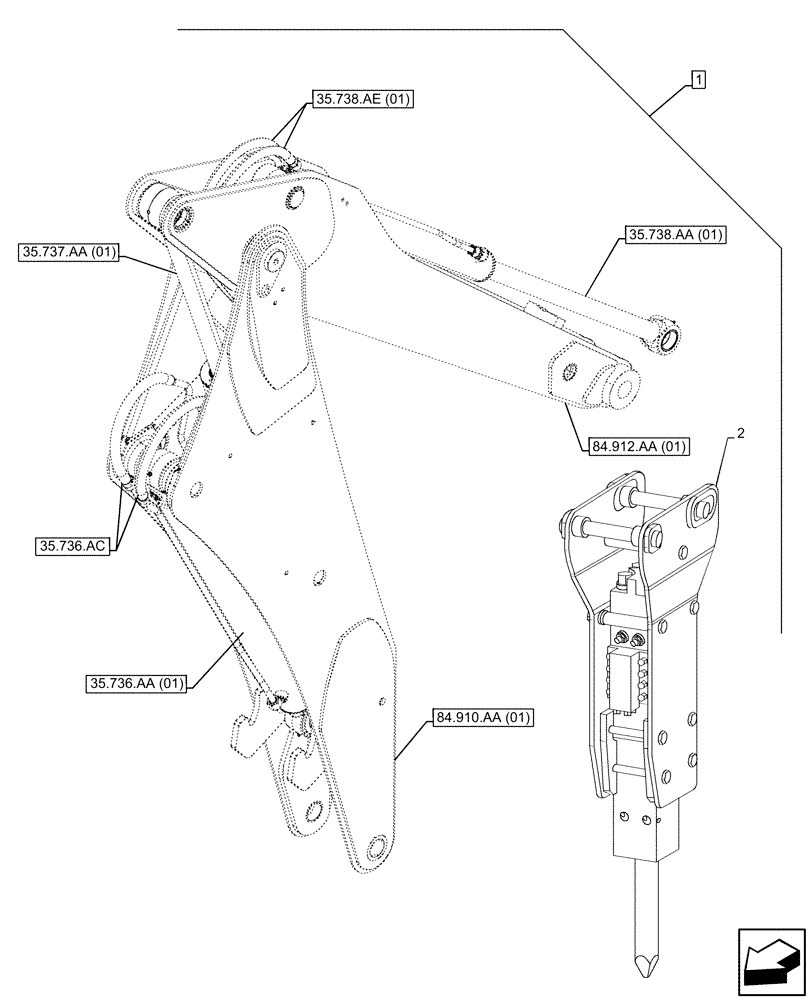 1

35.738.AE (01)

35.737.AA (01)

35.738.AA (01)

84.912.AA (01)

2

35.736.AC

35.736.AA (01)

84.910.AA (01)