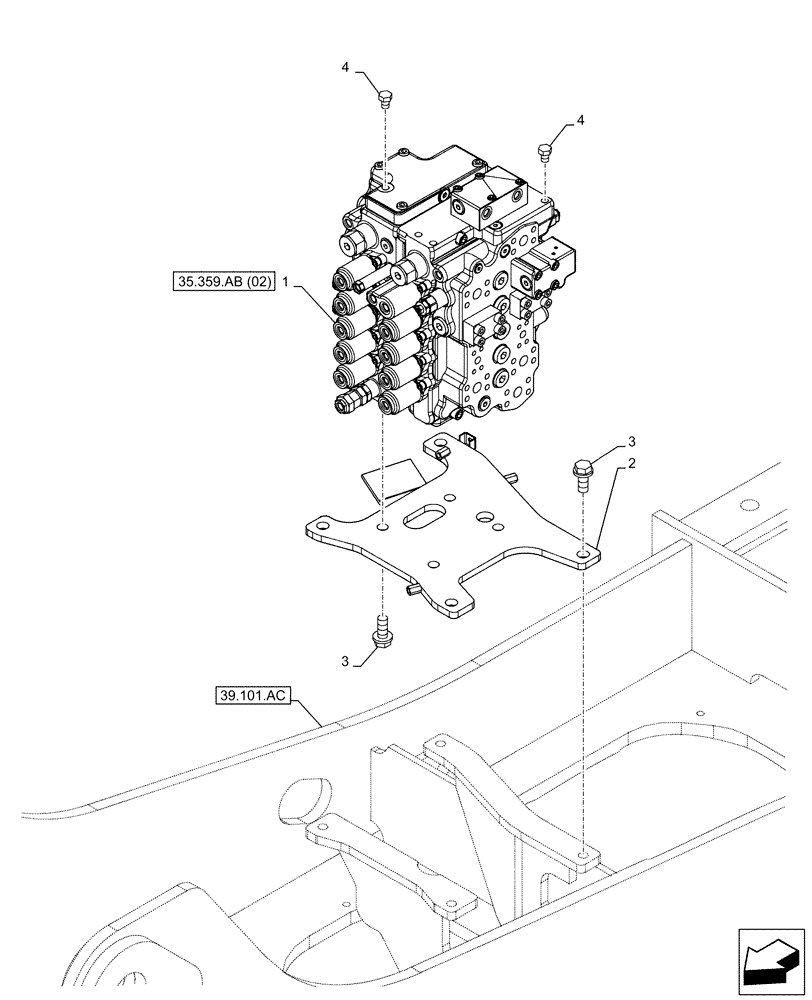 4

4

35.359.AB (02)

1

3

2

3

39.101.AC