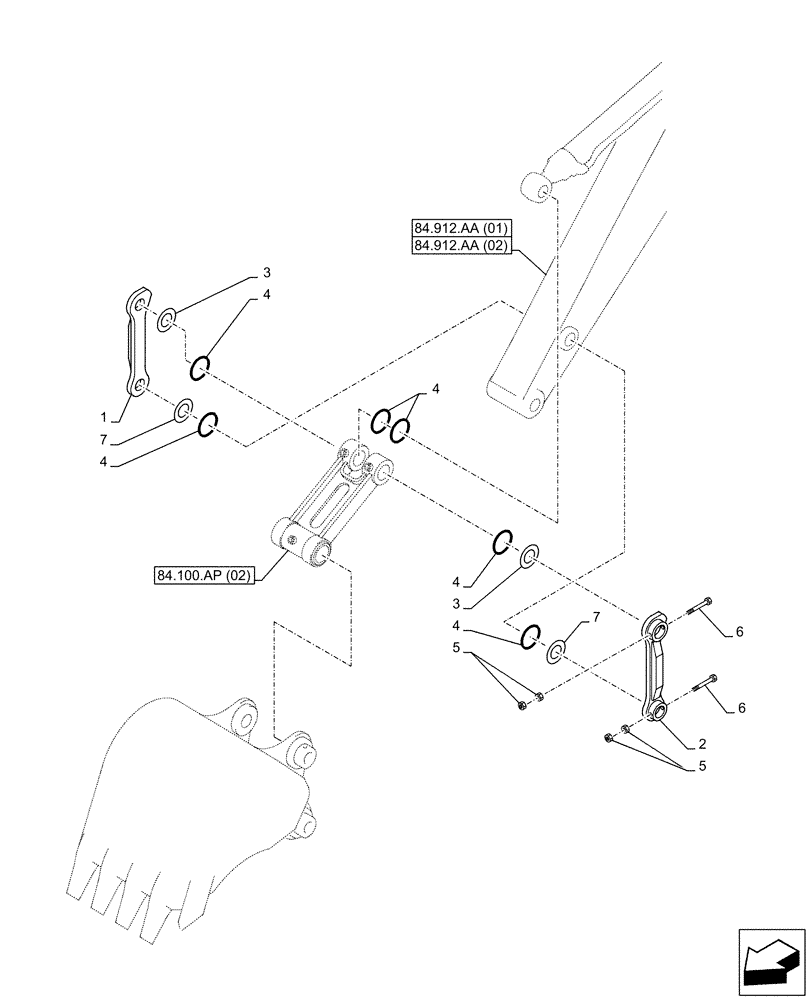 84.912.AA (01)
84.912.AA (02)

3
4
1
7
4

4

84.100.AP (02)

4
3
4
7
5

6
6
2
5